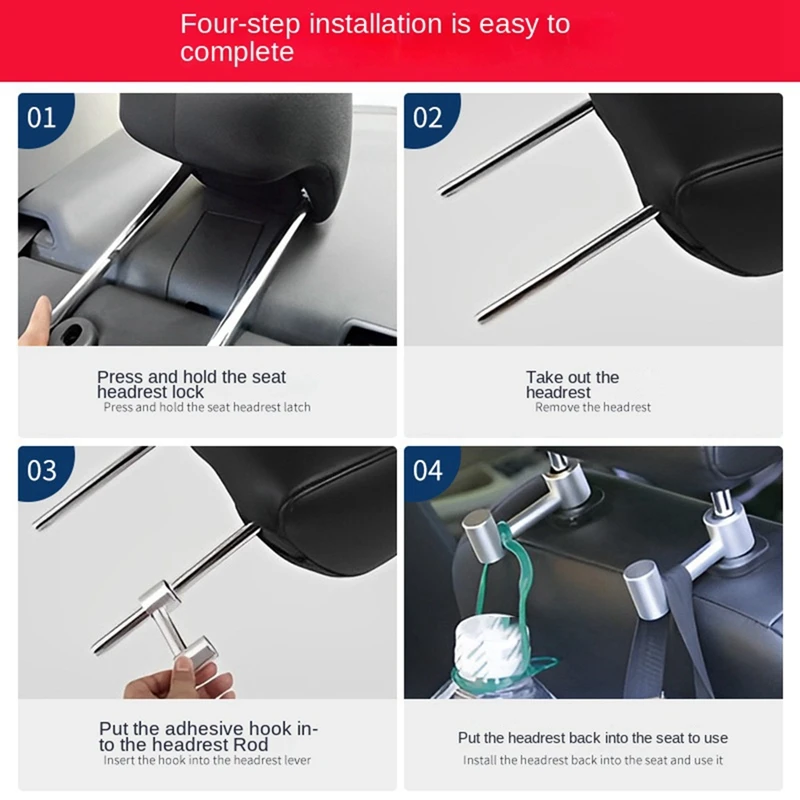 Four-step installation is easy to complete

01

Press and hold the seat headrest lock
Press and hold the seat headrest latch

02

Take out the headrest
Remove the headrest

03

Put the adhesive hook into the headrest Rod
Insert the hook into the headrest lever

04

Put the headrest back into the seat to use
Install the headrest back into the seat and use it