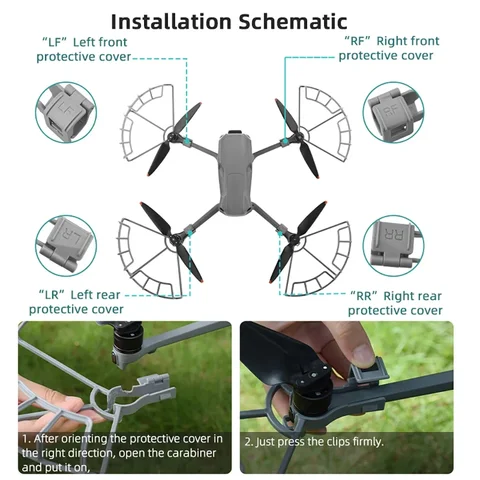 Installation Schematic

"LF" Left front protective cover

"RF" Right front protective cover

LF

RF

LR

RR

"LR" Left rear protective cover

"RR" Right rear protective cover

1. After orienting the protective cover in the right direction, open the carabiner and put it on,

2. Just press the clips firmly.