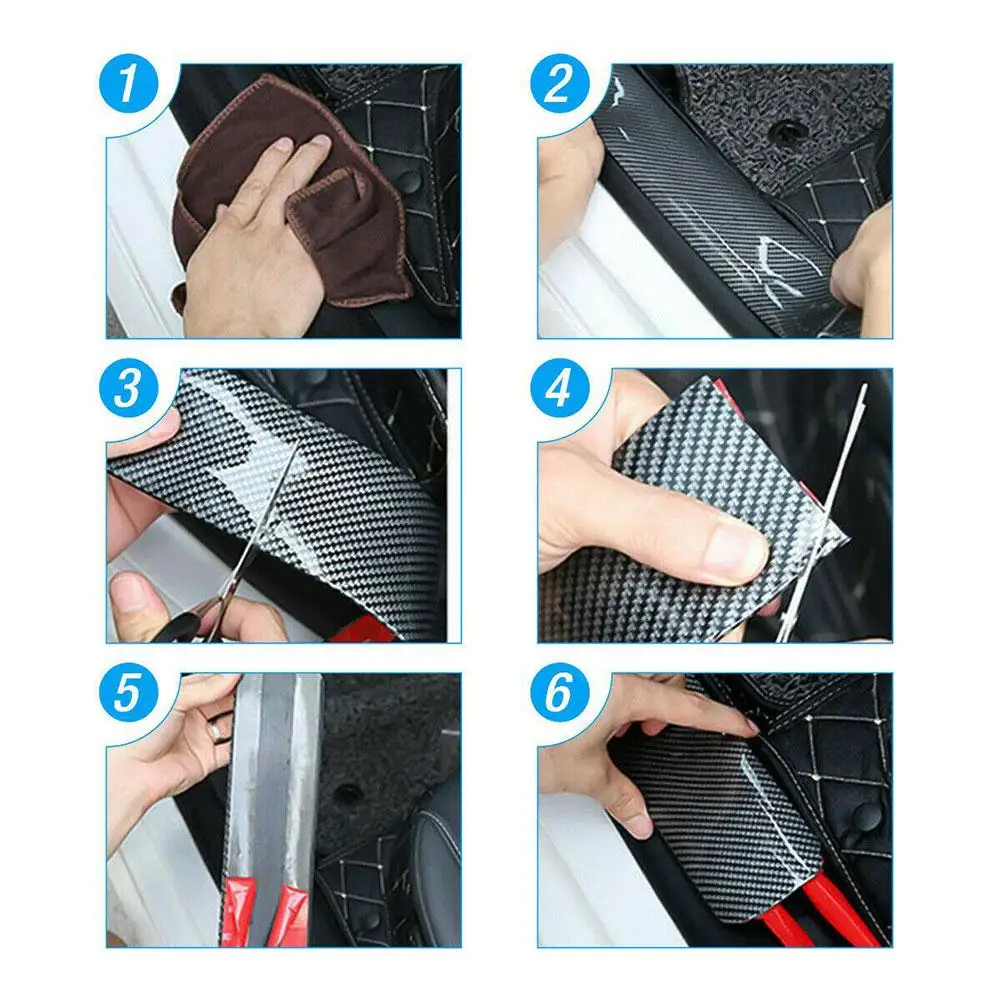 1

2

3

4

5

6