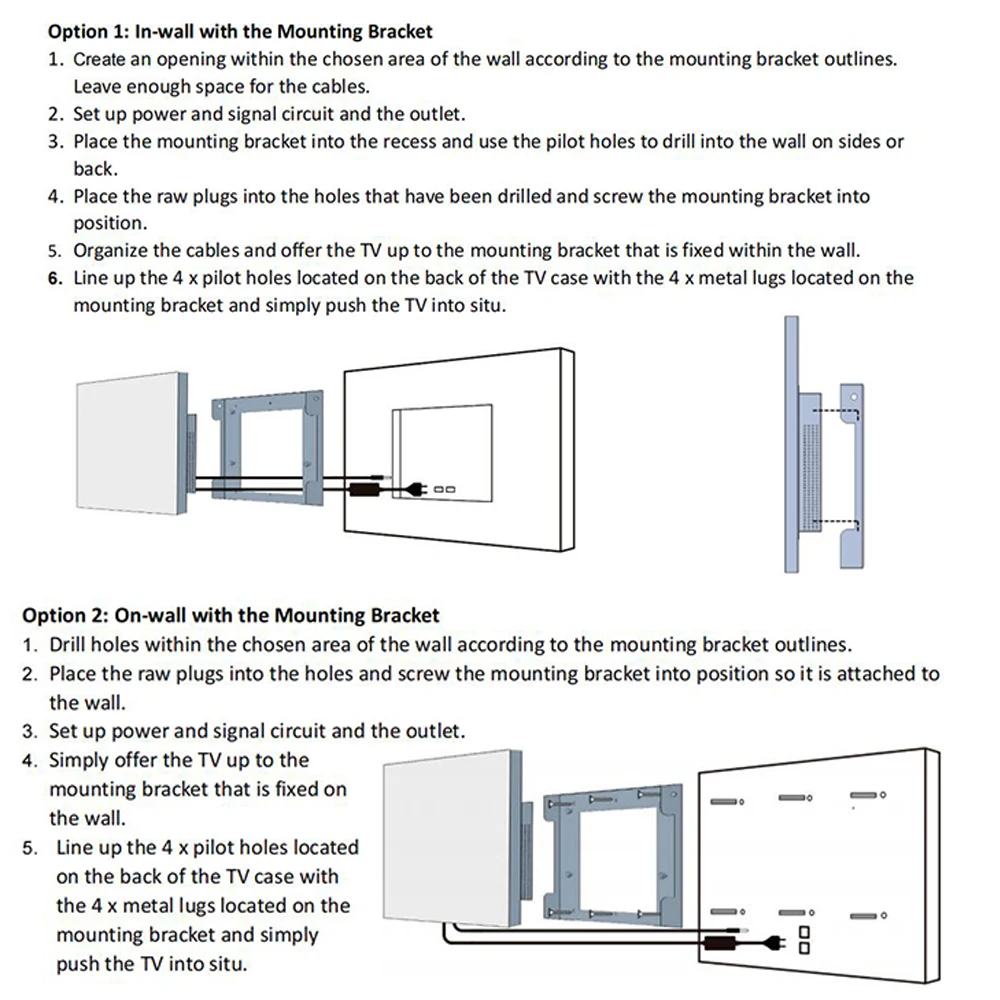 Option 1: In-wall with the Mounting Bracket

1. Create an opening within the chosen area of the wall according to the mounting bracket outlines. Leave enough space for the cables.
2. Set up power and signal circuit and the outlet.
3. Place the mounting bracket into the recess and use the pilot holes to drill into the wall on sides or back.
4. Place the raw plugs into the holes that have been drilled and screw the mounting bracket into position.
5. Organize the cables and offer the TV up to the mounting bracket that is fixed within the wall.
6. Line up the 4 x pilot holes located on the back of the TV case with the 4 x metal lugs located on the mounting bracket and simply push the TV into situ.

Option 2: On-wall with the Mounting Bracket

1. Drill holes within the chosen area of the wall according to the mounting bracket outlines.
2. Place the raw plugs into the holes and screw the mounting bracket into position so it is attached to the wall.
3. Set up power and signal circuit and the outlet.
4. Simply offer the TV up to the mounting bracket that is fixed on the wall.
5. Line up the 4 x pilot holes located on the back of the TV case with the 4 x metal lugs located on the mounting bracket and simply push the TV into situ.