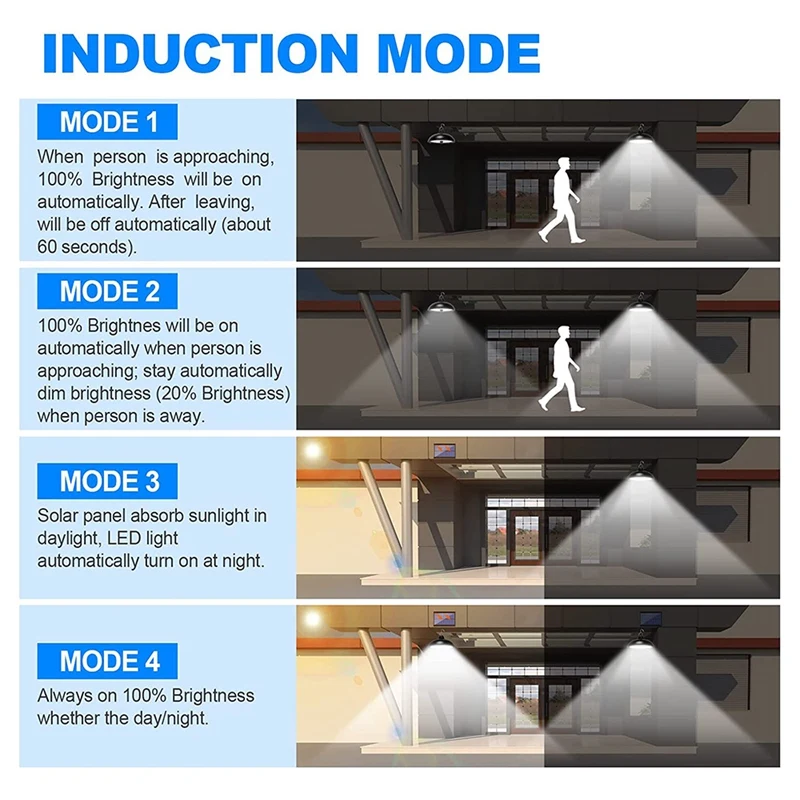 INDUCTION MODE

MODE 1

When person is approaching, 100% Brightness will be on automatically. After leaving, will be off automatically (about 60 seconds).

MODE 2

100% Brightnes will be on automatically when person is approaching; stay automatically dim brightness (20% Brightness) when person is away.

MODE 3

Solar panel absorb sunlight in daylight, LED light automatically turn on at night.

MODE 4

Always on 100% Brightness whether the day/night.