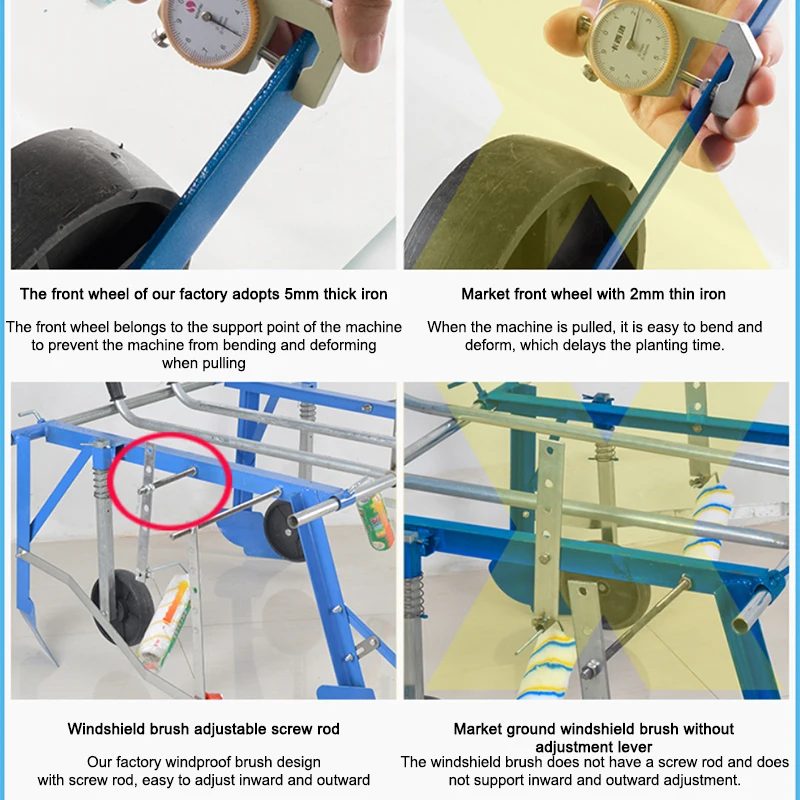 The front wheel of our factory adopts 5mm thick iron

The front wheel belongs to the support point of the machine to prevent the machine from bending and deforming when pulling

Market front wheel with 2mm thin iron

When the machine is pulled, it is easy to bend and deform, which delays the planting time.

Windshield brush adjustable screw rod

Our factory windproof brush design with screw rod, easy to adjust inward and outward

Market ground windshield brush without adjustment lever

The windshield brush does not have a screw rod and does not support inward and outward adjustment.