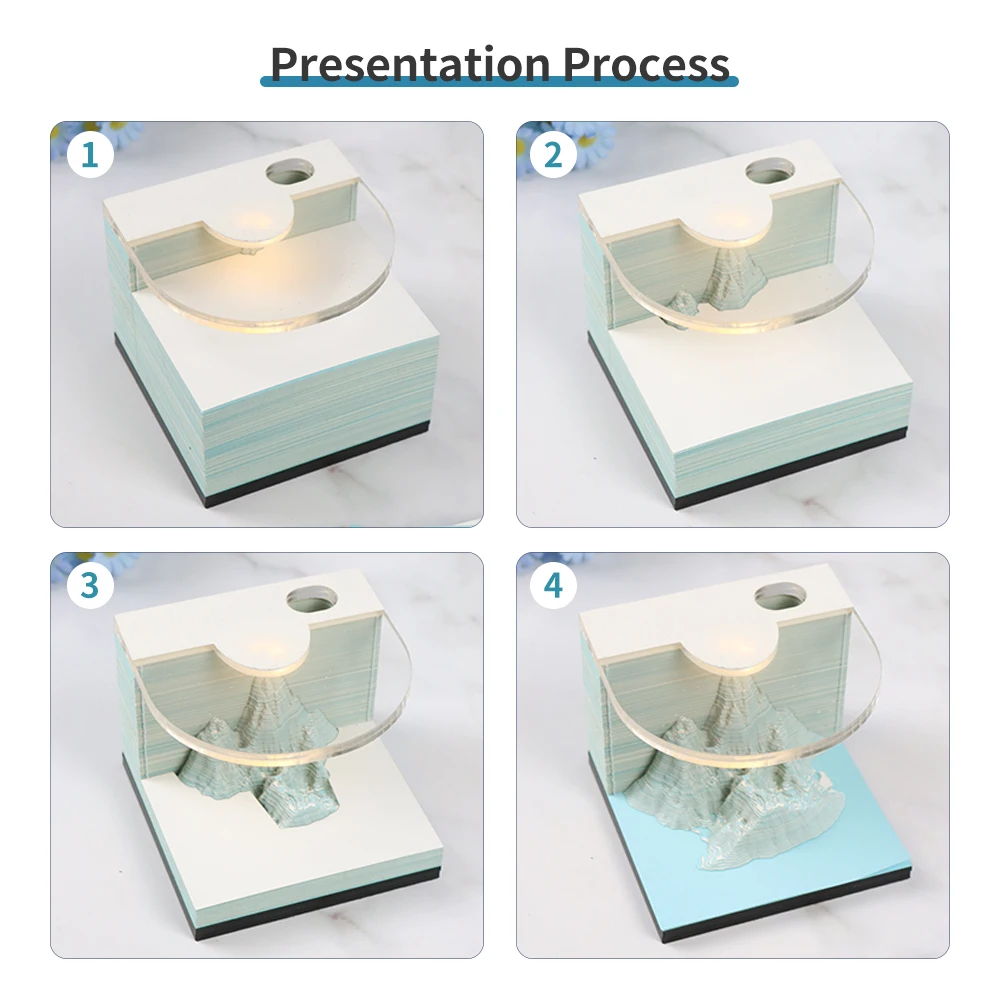 Presentation Process

1

2

3

4