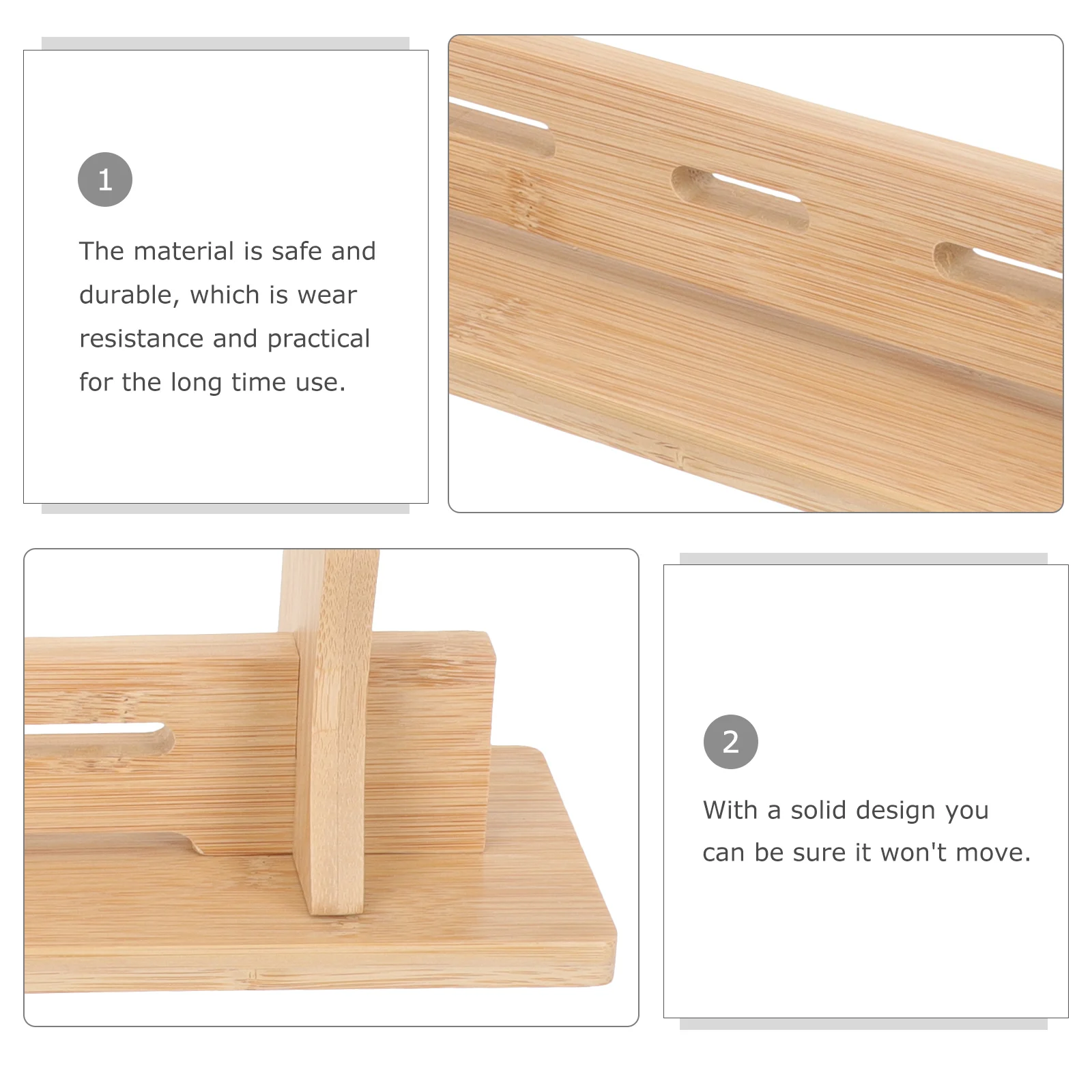 1

The material is safe and durable, which is wear resistance and practical for the long time use.

2

With a solid design you can be sure it won't move.