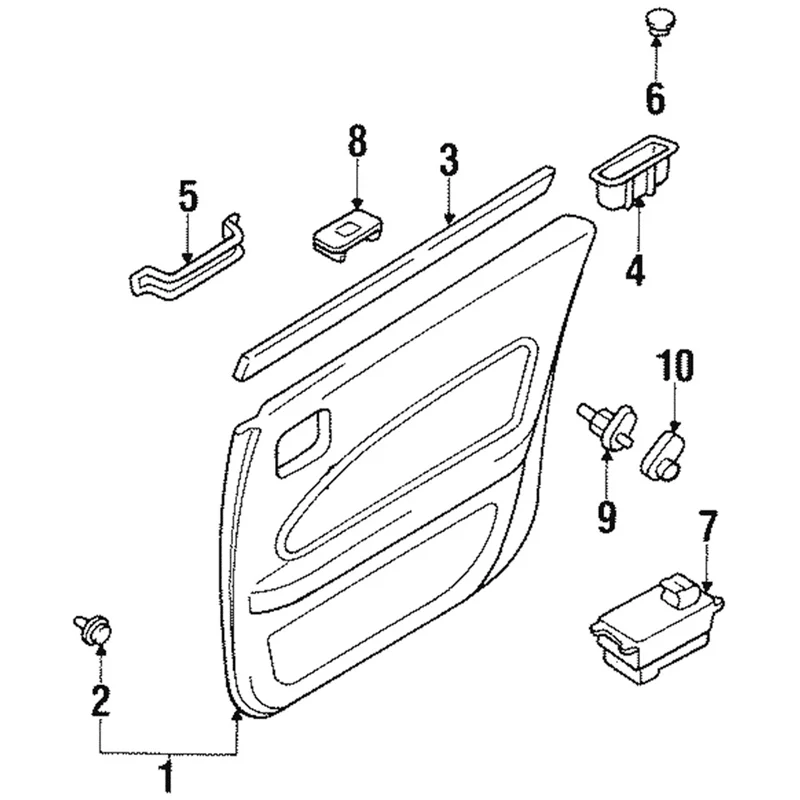 6
8
3
5
4
10
9
7
2
1