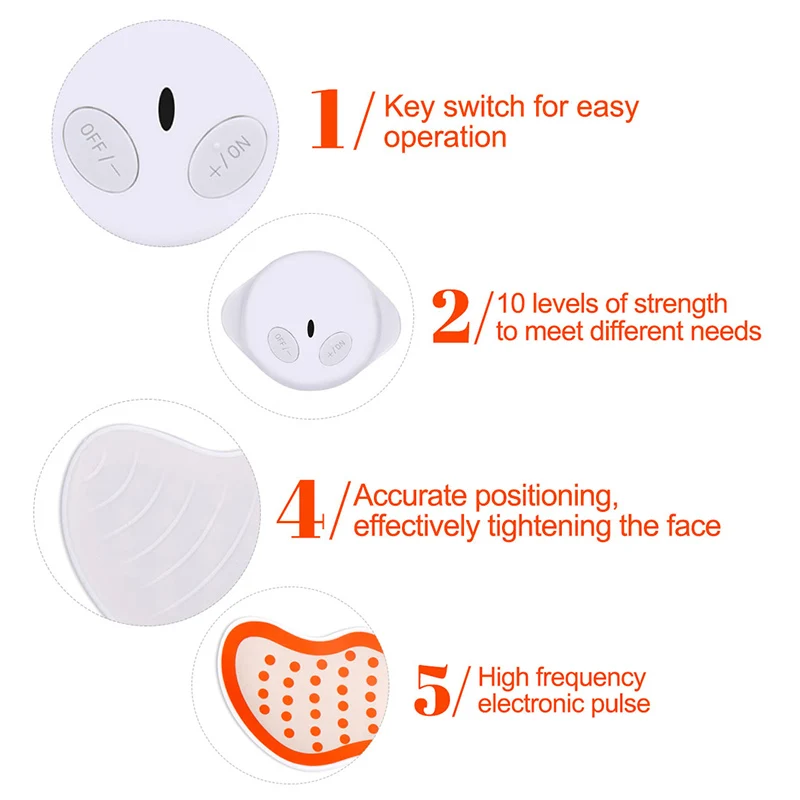 OFF/−

+/ON

1/ Key switch for easy operation

OFF/−

+/ON

2/ 10 levels of strength to meet different needs

4/ Accurate positioning, effectively tightening the face

5/ High frequency electronic pulse