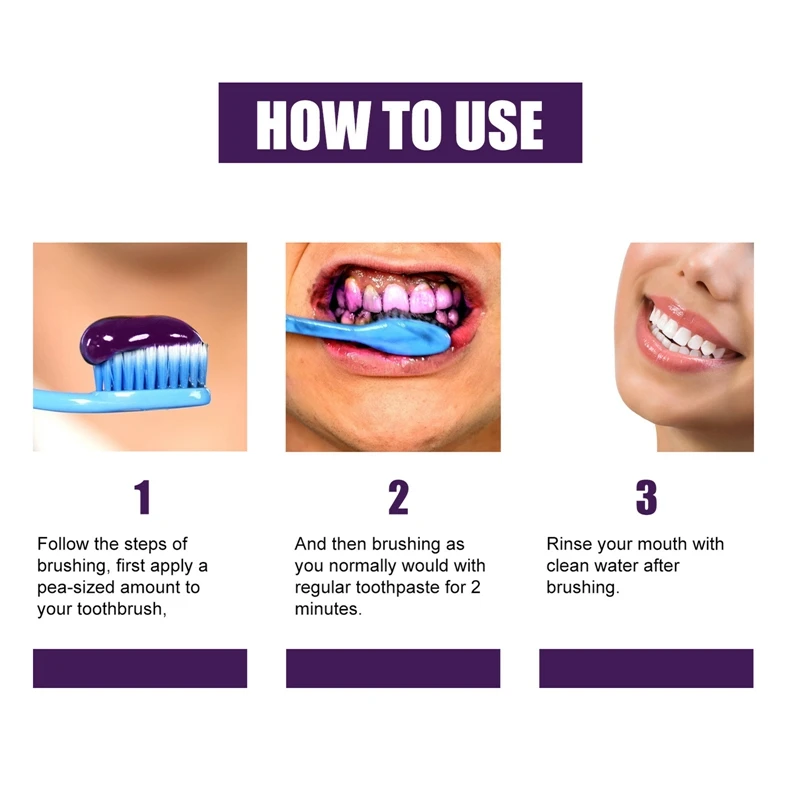 HOW TO USE

1

Follow the steps of brushing, first apply a pea-sized amount to your toothbrush,

2

And then brushing as you normally would with regular toothpaste for 2 minutes.

3

Rinse your mouth with clean water after brushing.