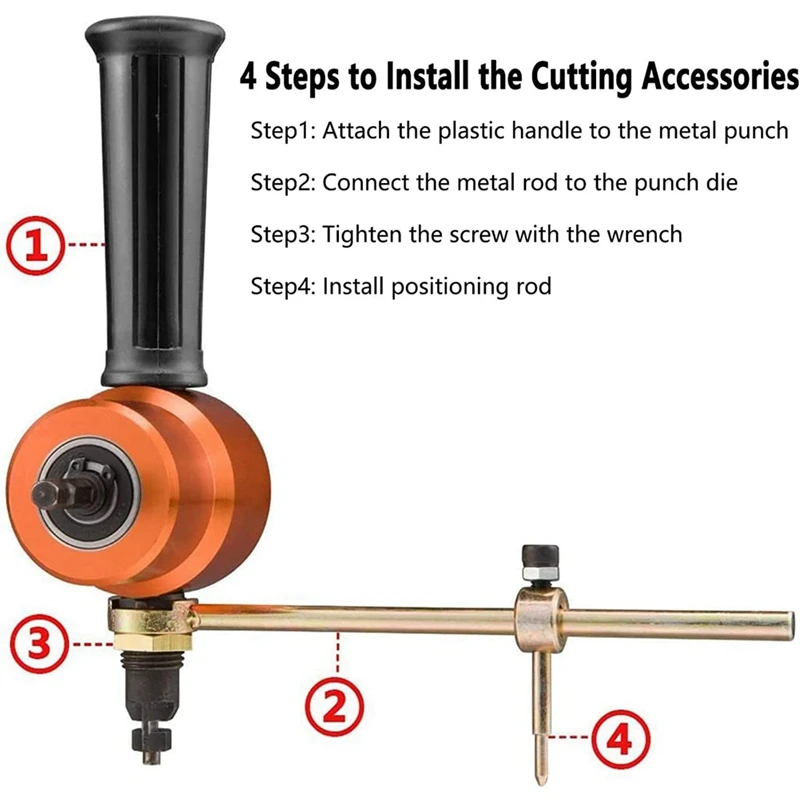 4 Steps to Install the Cutting Accessories

Step1: Attach the plastic handle to the metal punch

Step2: Connect the metal rod to the punch die

Step3: Tighten the screw with the wrench

Step4: Install positioning rod

1

3

2

4