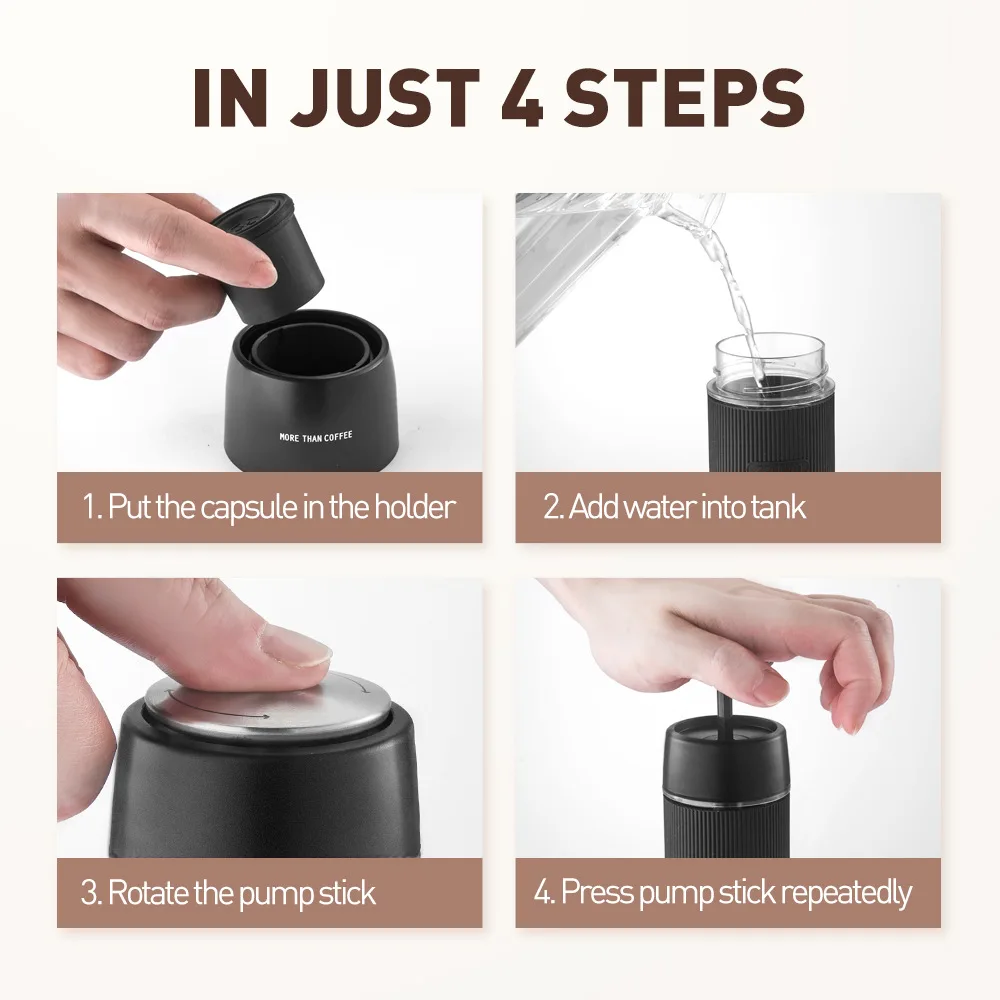 IN JUST 4 STEPS

MORE THAN COFFEE

1. Put the capsule in the holder

2. Add water into tank

3. Rotate the pump stick

4. Press pump stick repeatedly