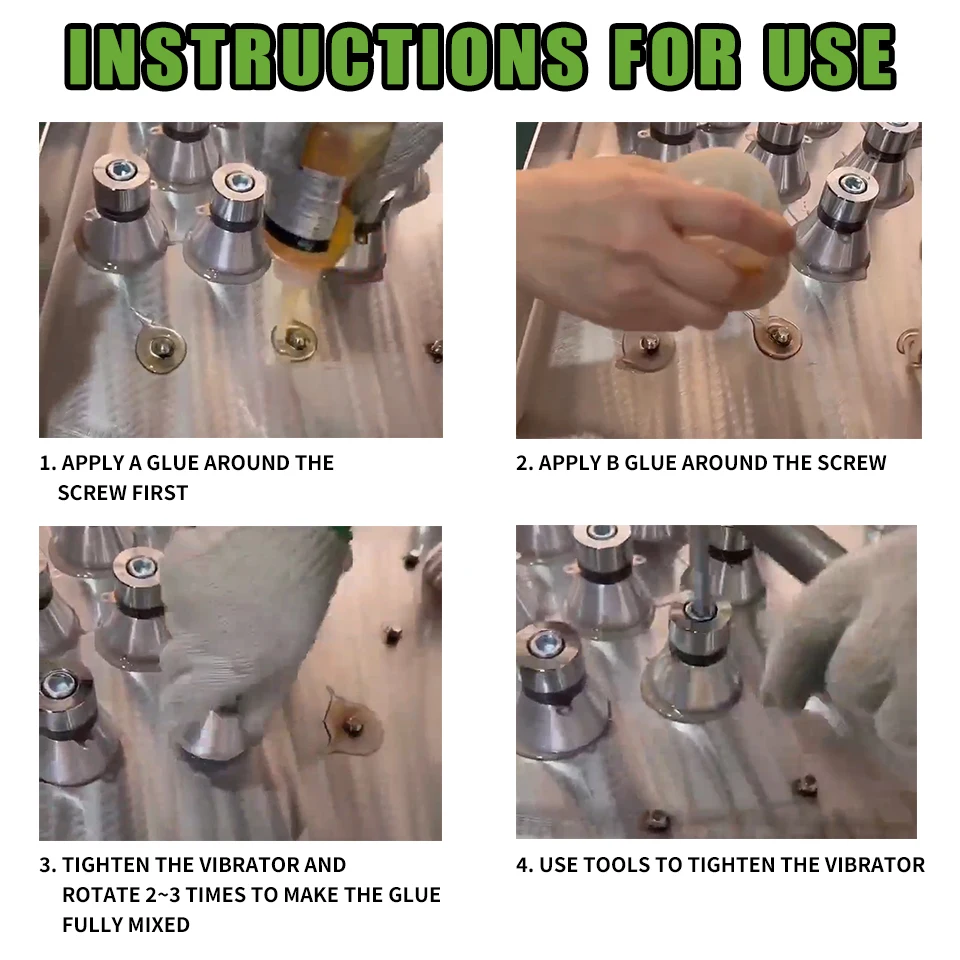 INSTRUCTIONS FOR USE

1. APPLY A GLUE AROUND THE SCREW FIRST

2. APPLY B GLUE AROUND THE SCREW

3. TIGHTEN THE VIBRATOR AND ROTATE 2~3 TIMES TO MAKE THE GLUE FULLY MIXED

4. USE TOOLS TO TIGHTEN THE VIBRATOR