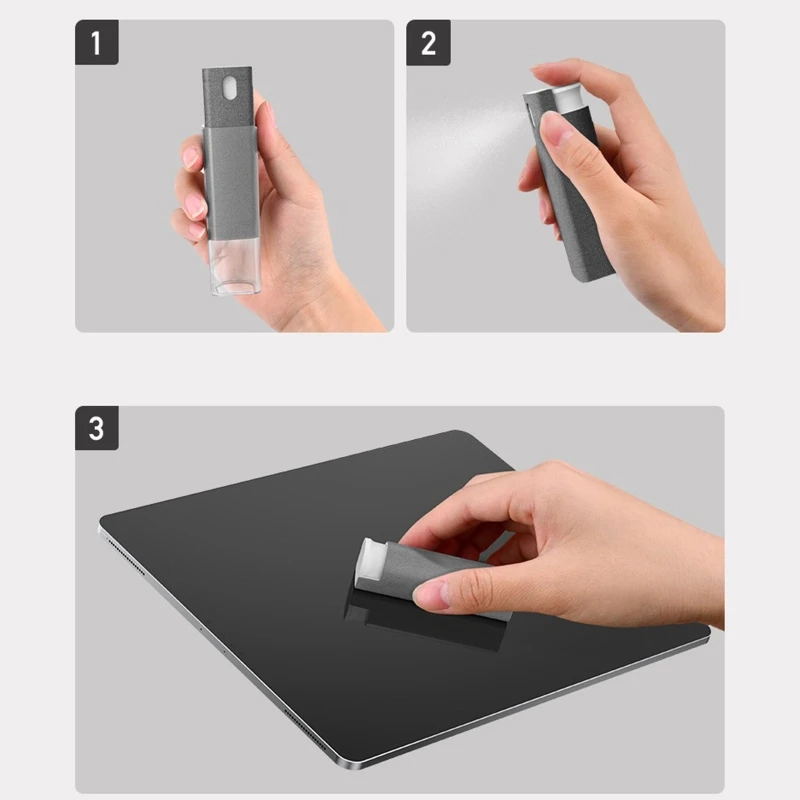 1

2

3