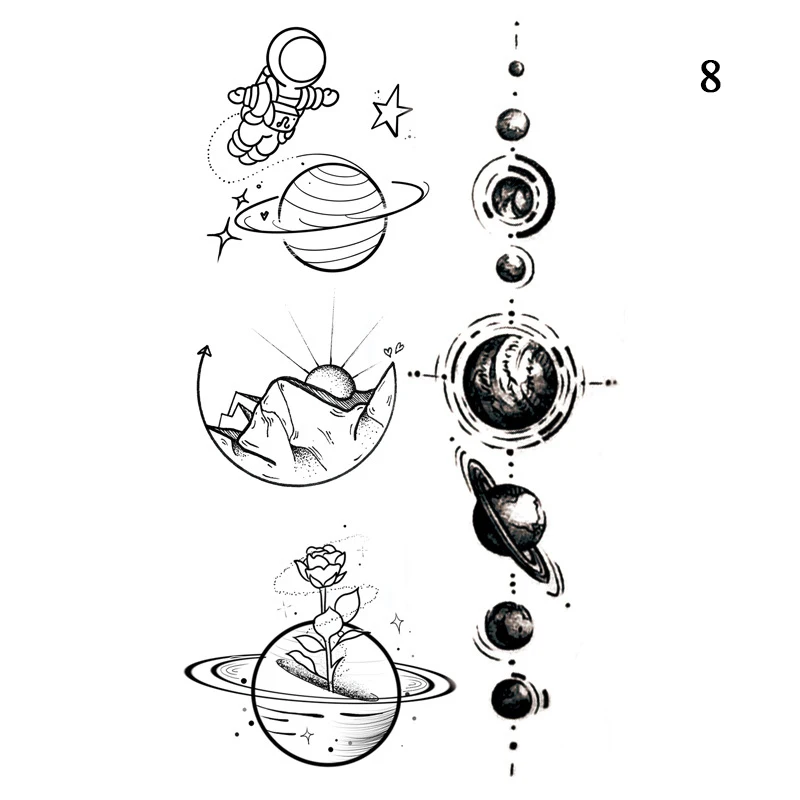 8