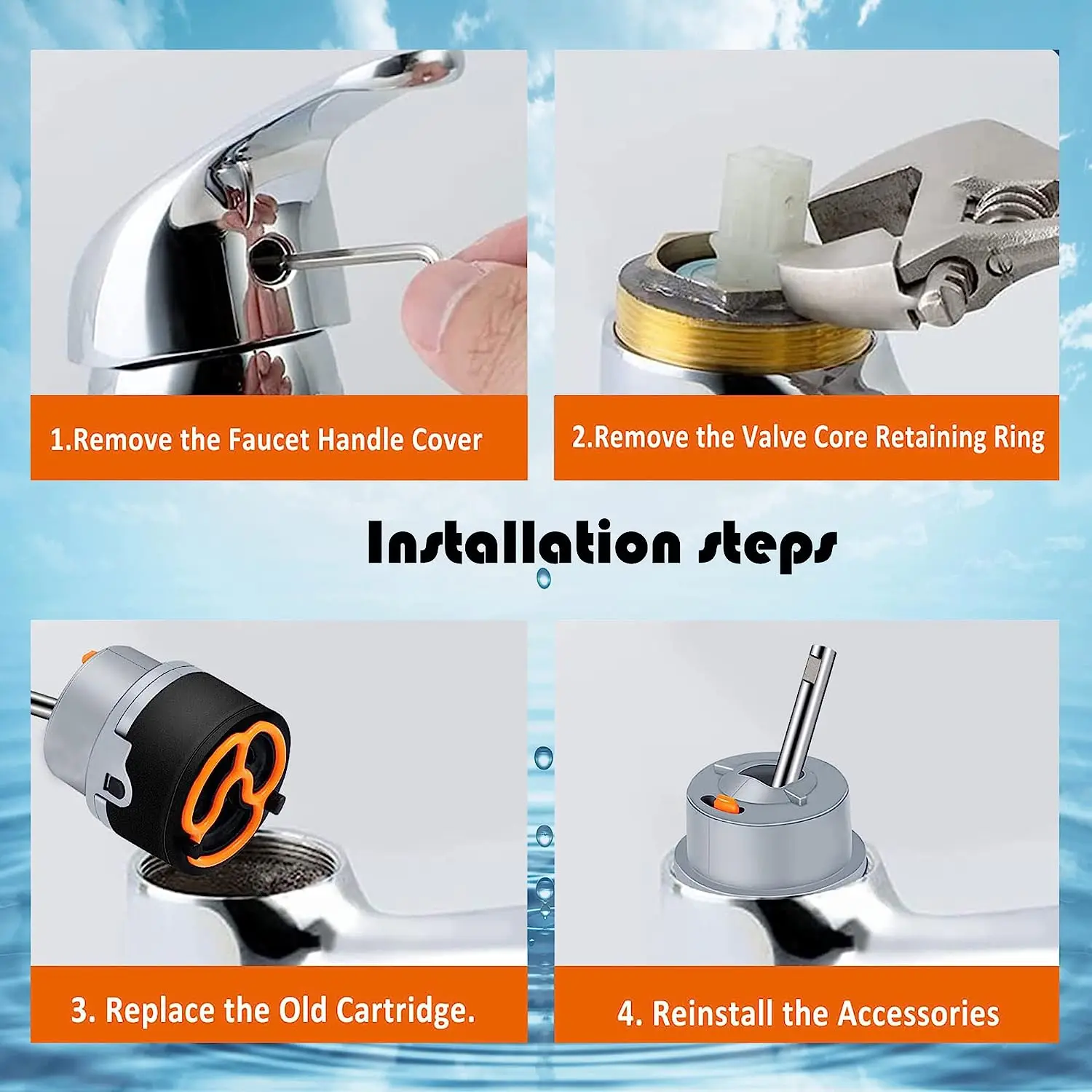 1.Remove the Faucet Handle Cover

2.Remove the Valve Core Retaining Ring

Installation steps

3. Replace the Old Cartridge.

4. Reinstall the Accessories