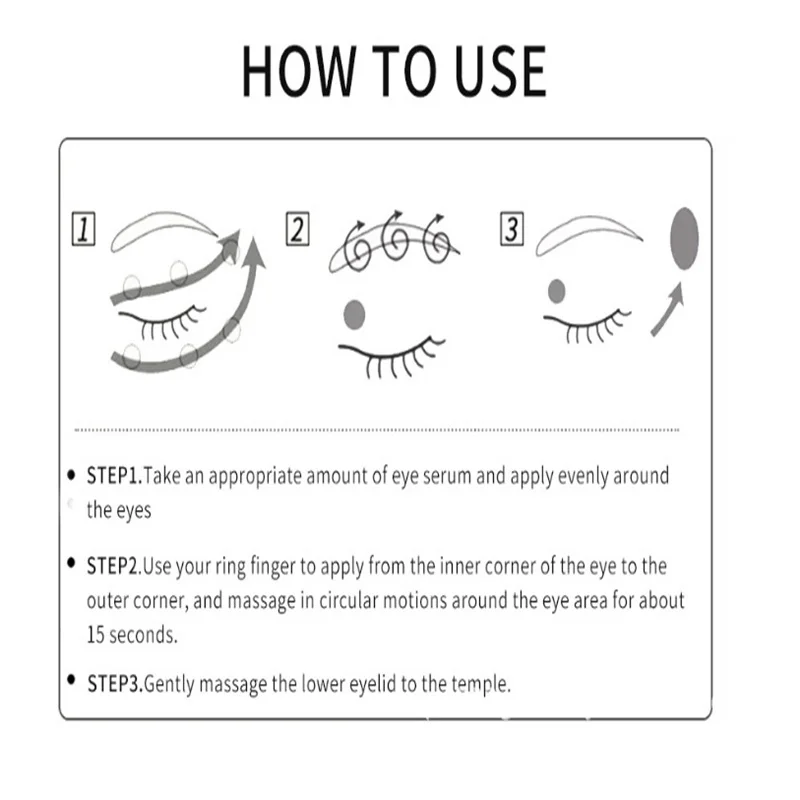 HOW TO USE

1

2

3

• STEP1.Take an appropriate amount of eye serum and apply evenly around the eyes

• STEP2.Use your ring finger to apply from the inner corner of the eye to the outer corner, and massage in circular motions around the eye area for about 15 seconds.

• STEP3.Gently massage the lower eyelid to the temple.