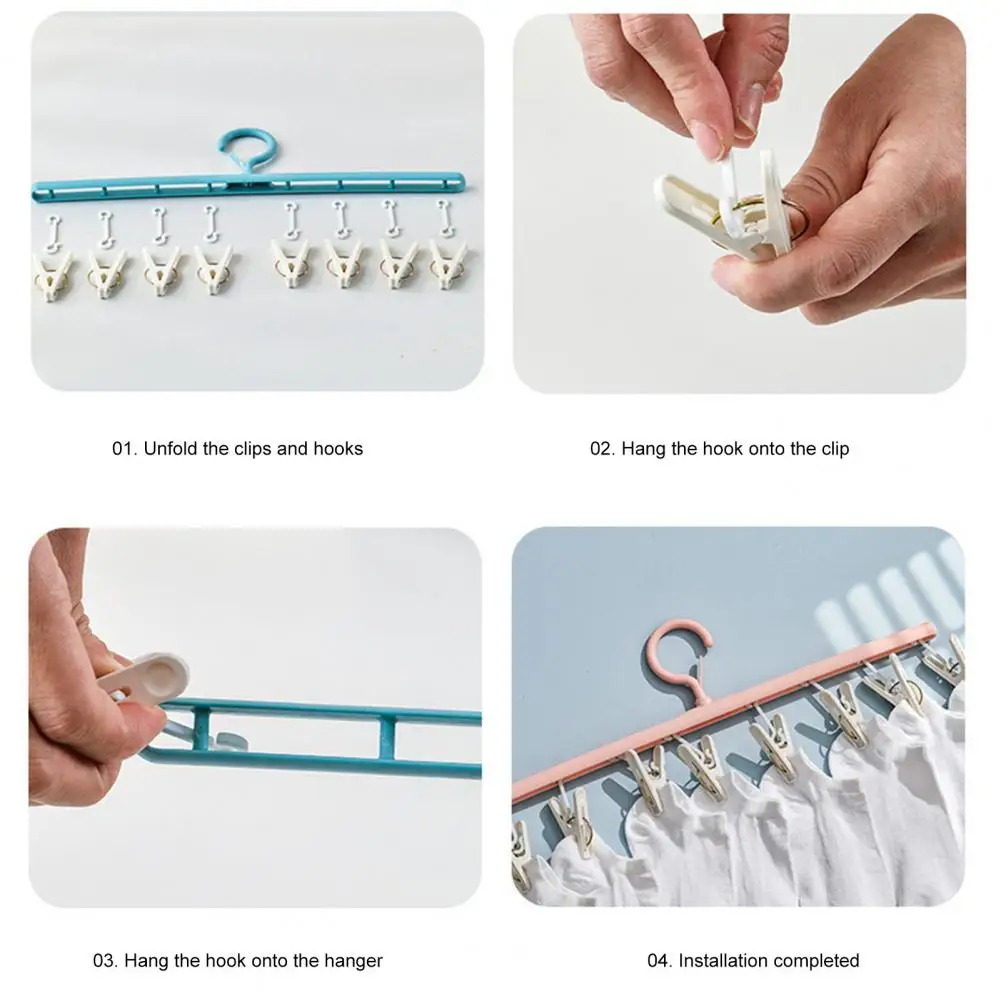 01. Unfold the clips and hooks

02. Hang the hook onto the clip

03. Hang the hook onto the hanger

04. Installation completed