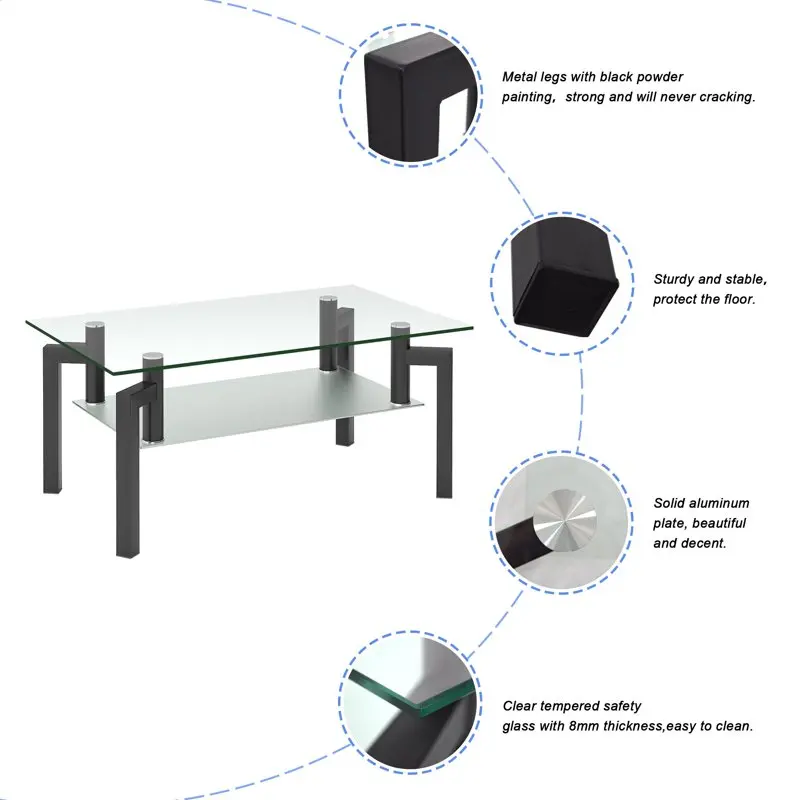 Metal legs with black powder painting， strong and will never cracking.

Sturdy and stable, protect the floor.

Solid aluminum plate, beautiful and decent.

Clear tempered safety glass with 8mm thickness,easy to clean.