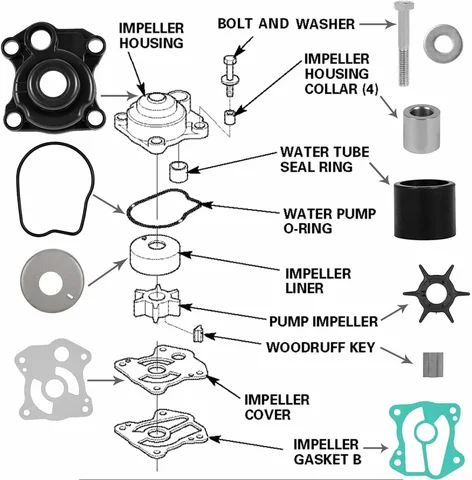 IMPELLER HOUSING

BOLT AND WASHER

IMPELLER HOUSING COLLAR (4)

WATER TUBE SEAL RING

WATER PUMP O-RING

IMPELLER LINER

PUMP IMPELLER

WOODRUFF KEY

IMPELLER COVER

IMPELLER GASKET B