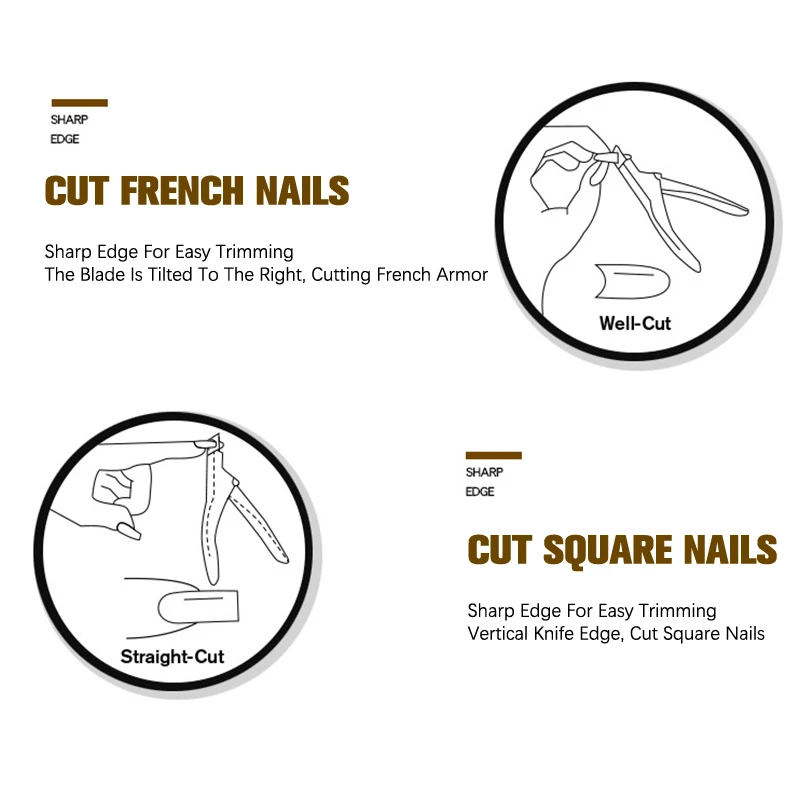 SHARP
EDGE

CUT FRENCH NAILS

Sharp Edge For Easy Trimming
The Blade Is Tilted To The Right, Cutting French Armor

Well-Cut

Straight-Cut

SHARP
EDGE

CUT SQUARE NAILS

Sharp Edge For Easy Trimming
Vertical Knife Edge, Cut Square Nails