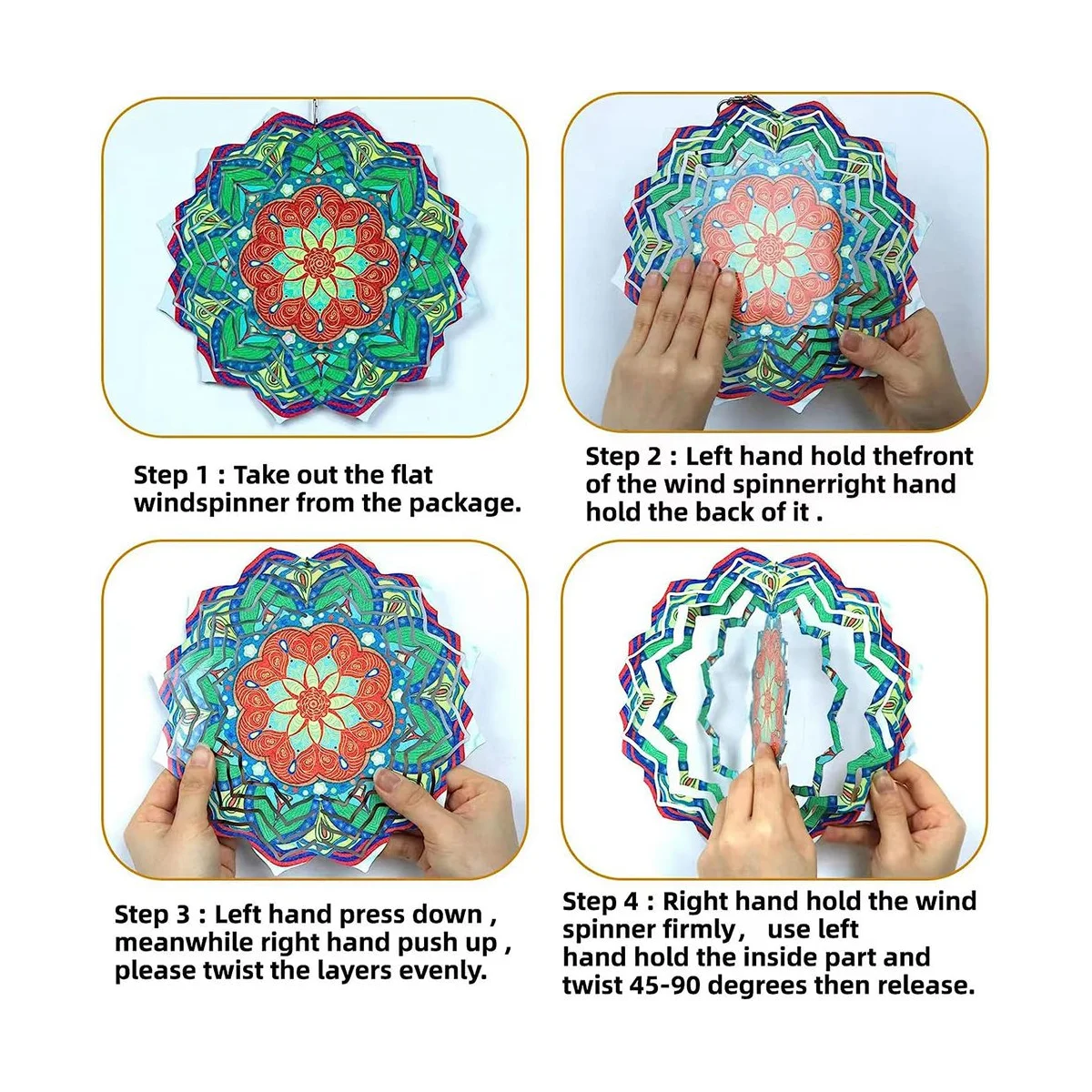 Step 1 : Take out the flat windspinner from the package.

Step 2 : Left hand hold thefront of the wind spinnerright hand hold the back of it .

Step 3 : Left hand press down , meanwhile right hand push up , please twist the layers evenly.

Step 4 : Right hand hold the wind spinner firmly， use left hand hold the inside part and twist 45-90 degrees then release.