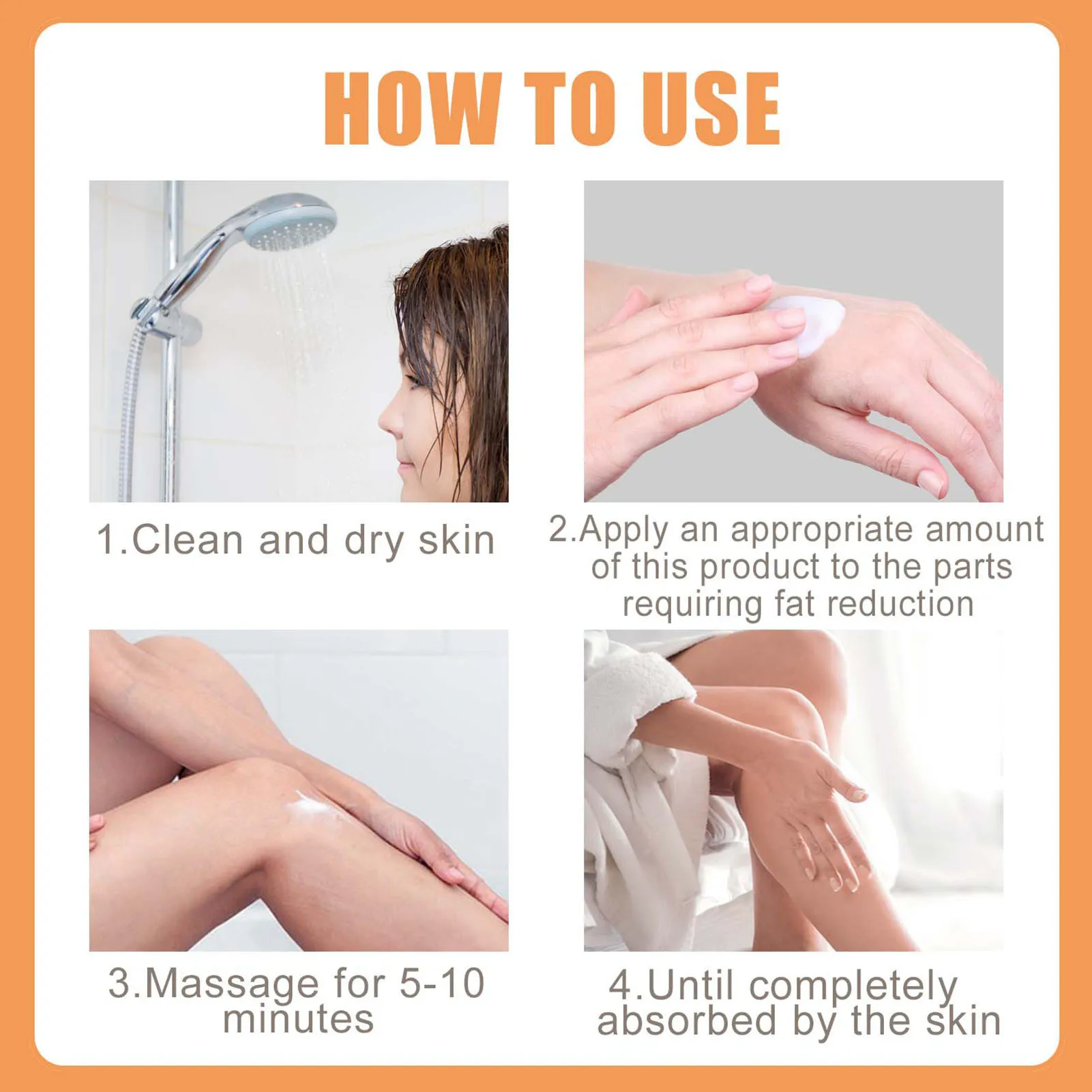 HOW TO USE

1.Clean and dry skin

2.Apply an appropriate amount of this product to the parts requiring fat reduction

3.Massage for 5-10 minutes

4.Until completely absorbed by the skin