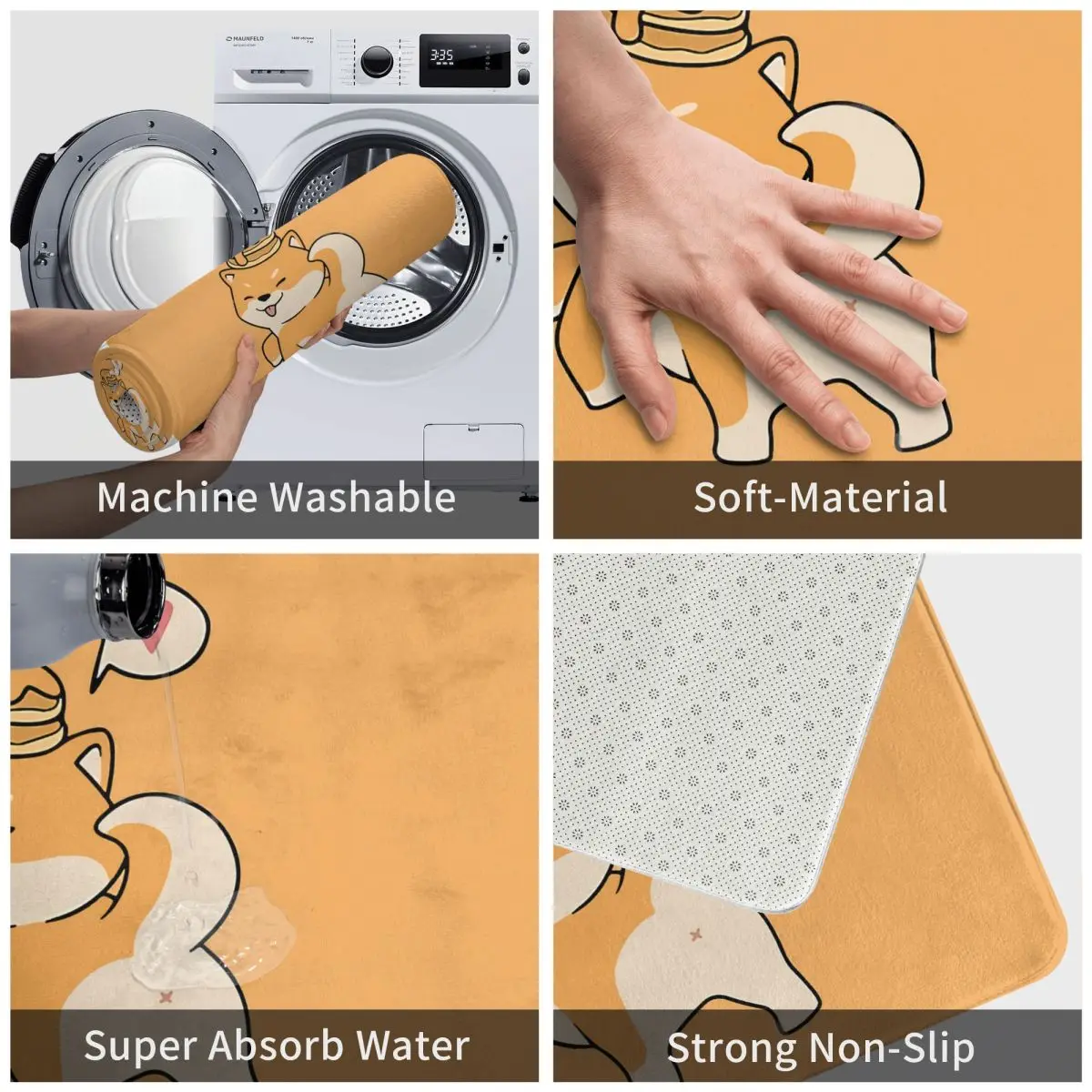 MAUNFELD

3:35

Machine Washable

Soft-Material

Super Absorb Water

Strong Non-Slip