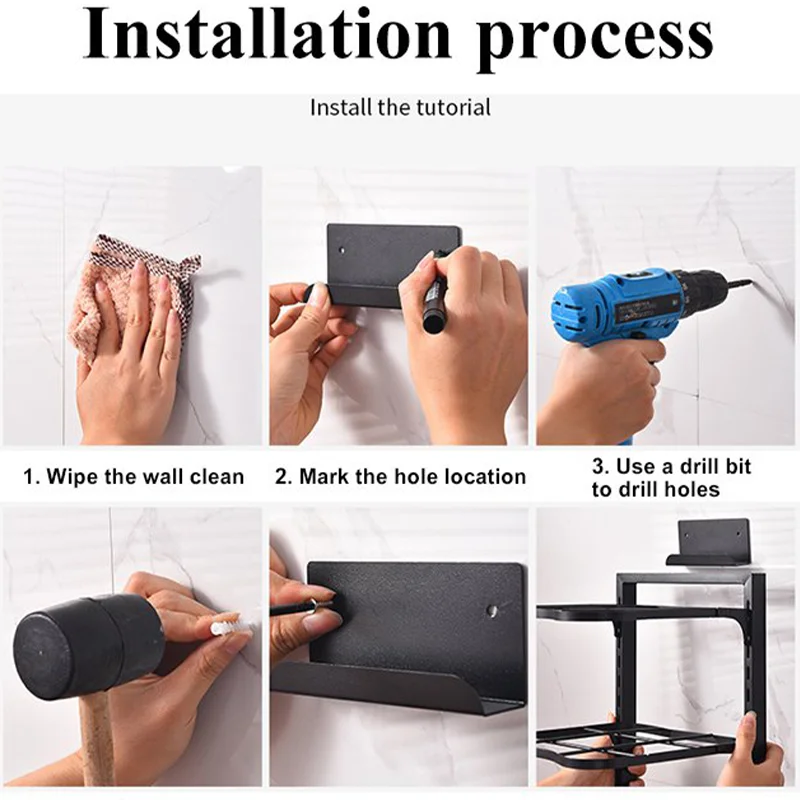 Installation process

Install the tutorial

1. Wipe the wall clean

2. Mark the hole location

3. Use a drill bit to drill holes