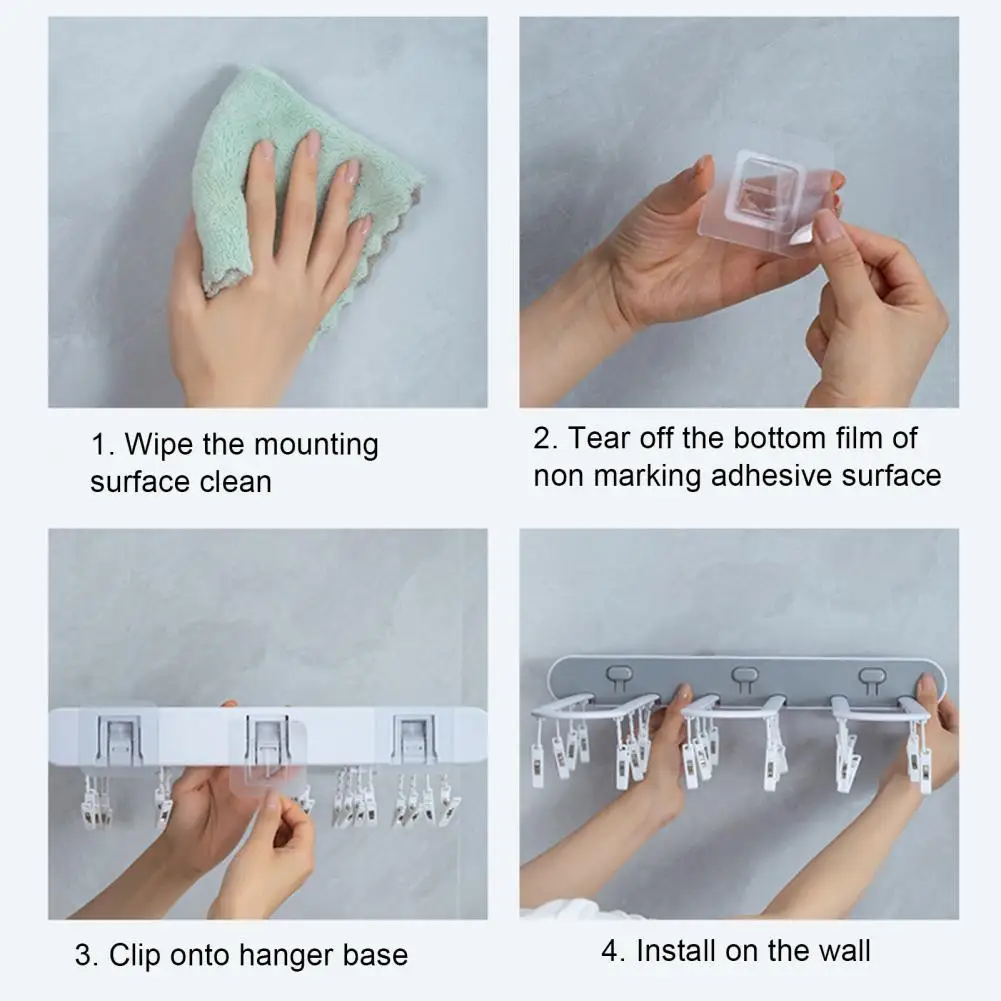 1. Wipe the mounting surface clean

2. Tear off the bottom film of non marking adhesive surface

3. Clip onto hanger base

4. Install on the wall