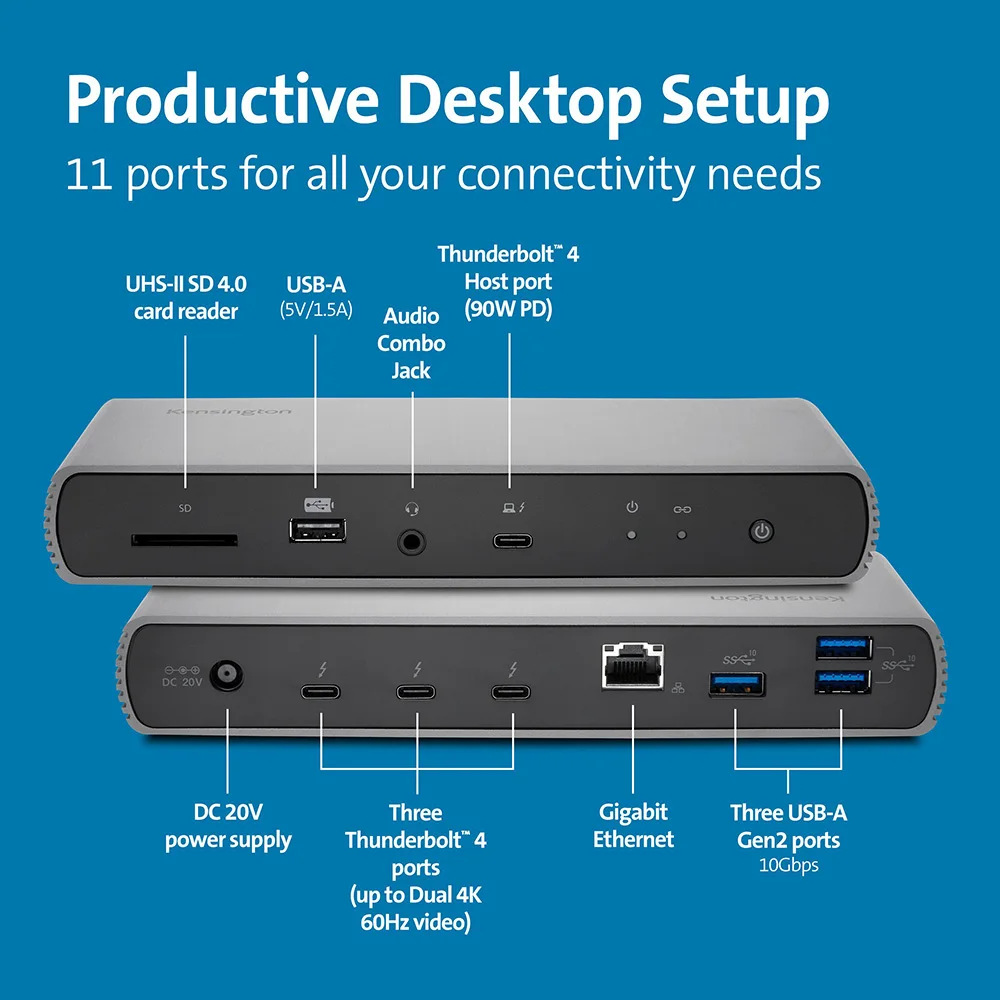 Productive Desktop Setup
11 ports for all your connectivity needs

UHS-II SD 4.0 card reader

USB-A (5V/1.5A)

Audio Combo Jack

Thunderbolt™ 4 Host port (90W PD)

Kensington

SD

Kensington

DC 20V

SS 10

SS 10

DC 20V power supply

Three Thunderbolt™ 4 ports (up to Dual 4K 60Hz video)

Gigabit Ethernet

Three USB-A Gen2 ports 10Gbps