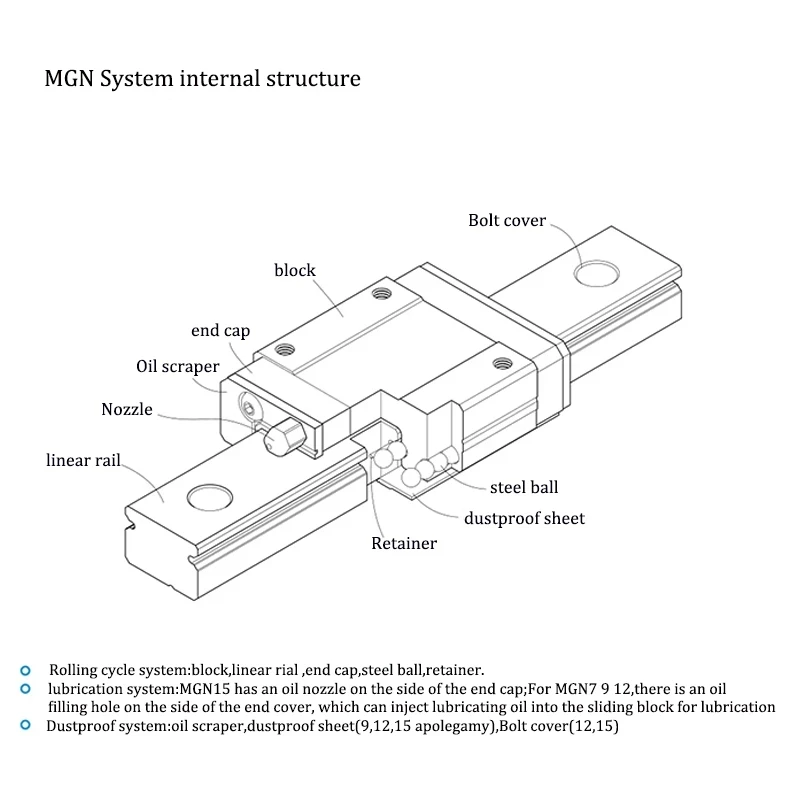 MGN System internal structure

Bolt cover

block

end cap

Oil scraper

Nozzle

linear rail

steel ball

dustproof sheet

Retainer

Rolling cycle system:block,linear rial ,end cap,steel ball,retainer.

lubrication system:MGN15 has an oil nozzle on the side of the end cap;For MGN7 9 12,there is an oil filling hole on the side of the end cover, which can inject lubricating oil into the sliding block for lubrication

Dustproof system:oil scraper,dustproof sheet(9,12,15 apolegamy),Bolt cover(12,15)