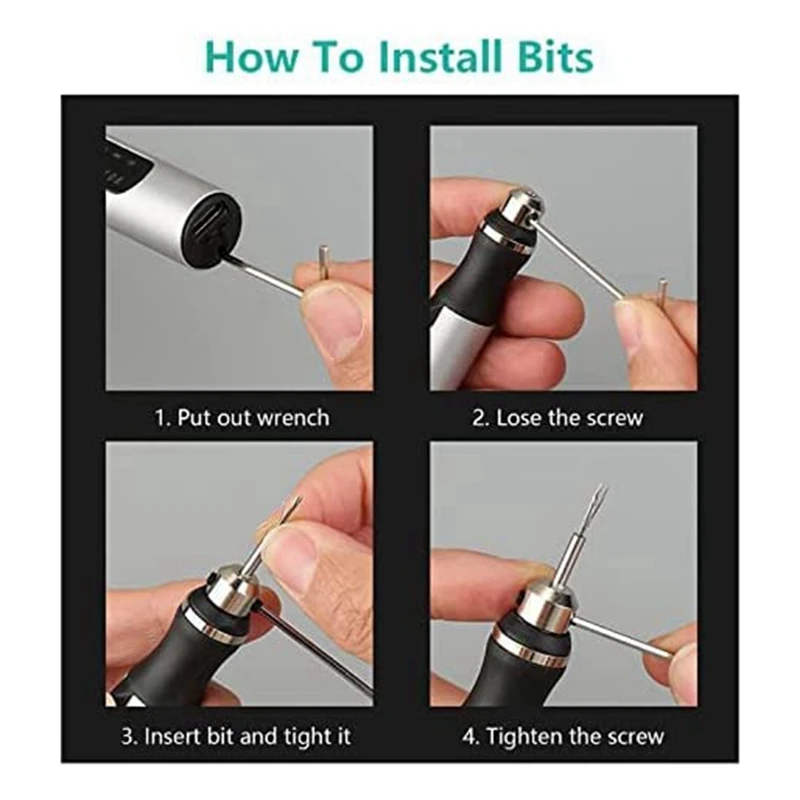 How To Install Bits

1. Put out wrench

2. Lose the screw

3. Insert bit and tight it

4. Tighten the screw