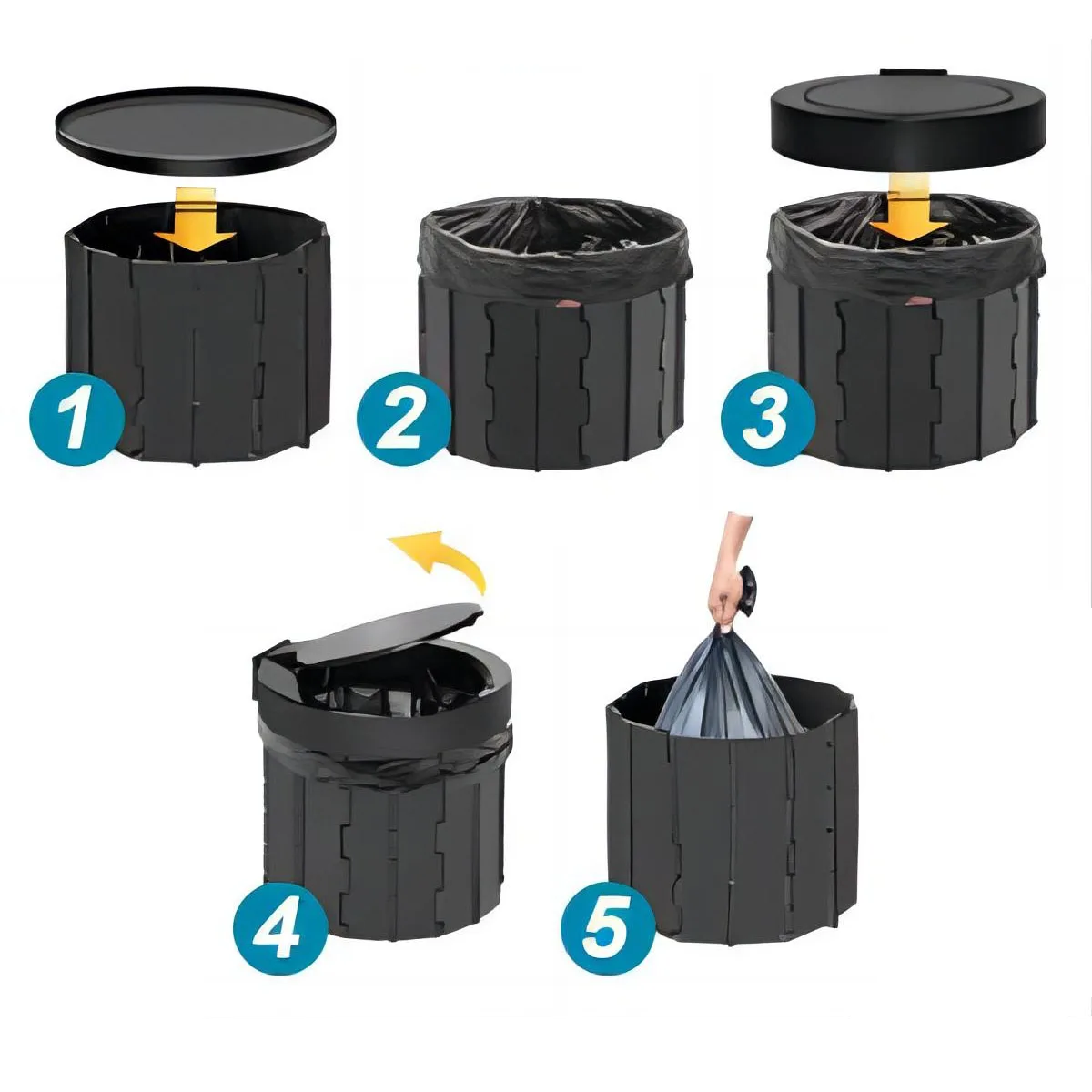 1
2
3
4
5