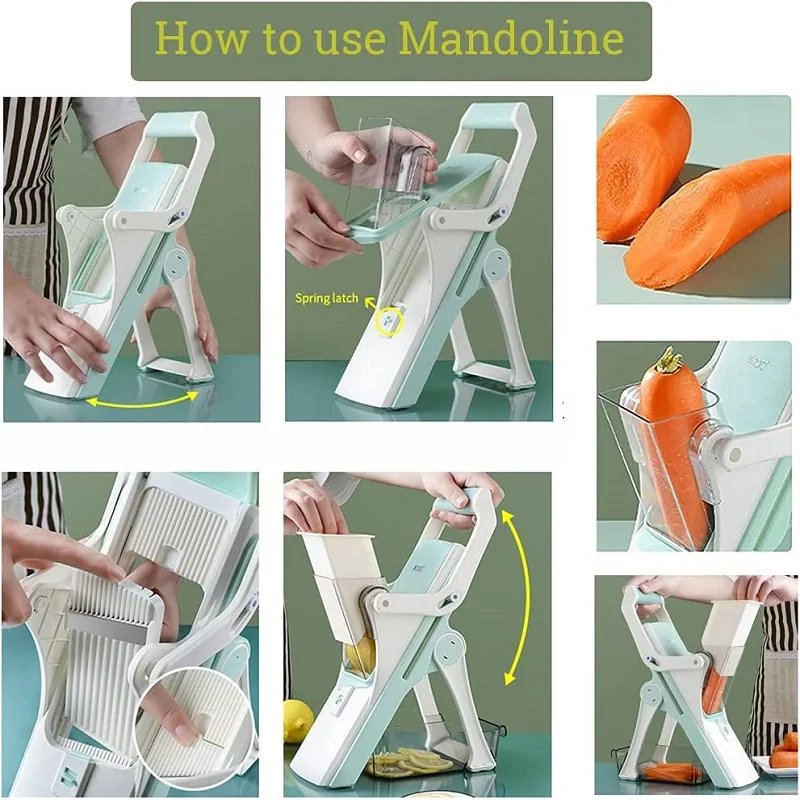 How to use Mandoline

Spring latch