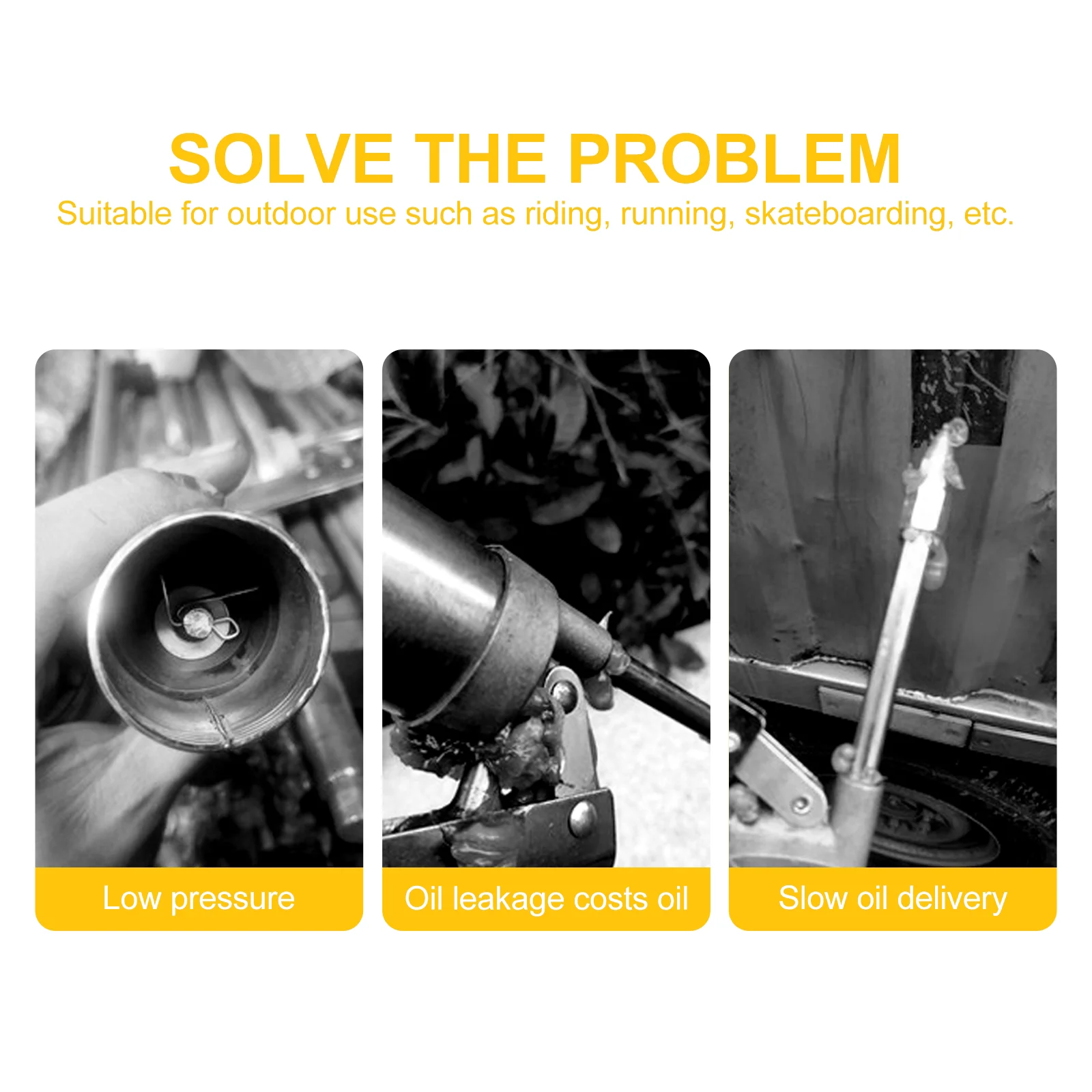 SOLVE THE PROBLEM
Suitable for outdoor use such as riding, running, skateboarding, etc.

Low pressure

Oil leakage costs oil

Slow oil delivery