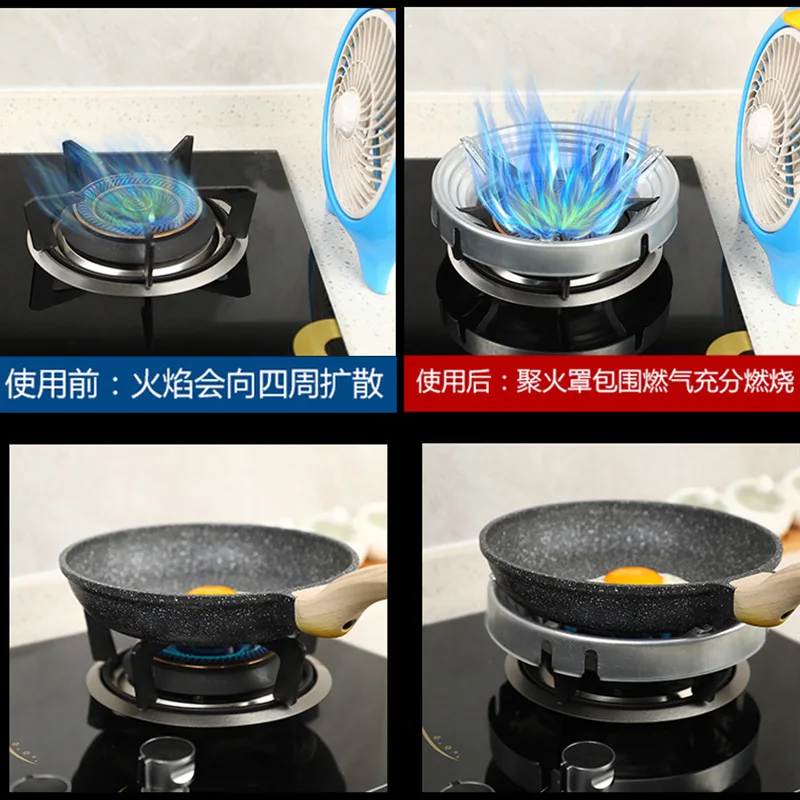 使用前：火焰会向四周扩散

使用后：聚火罩包围燃气充分燃烧