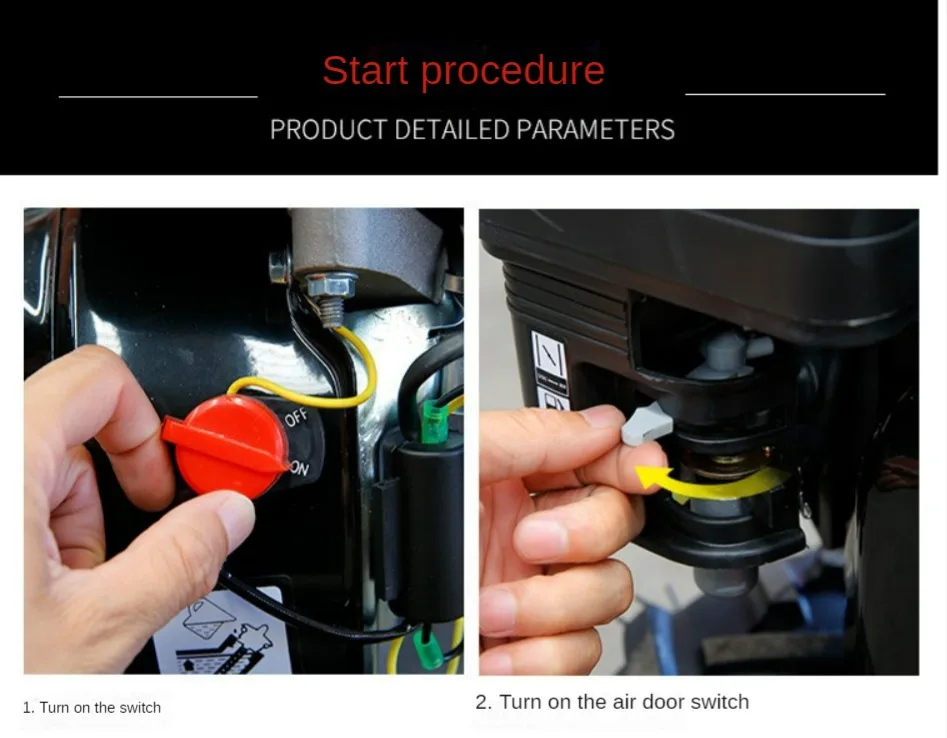 Start procedure

PRODUCT DETAILED PARAMETERS

OFF

ON

1. Turn on the switch

2. Turn on the air door switch