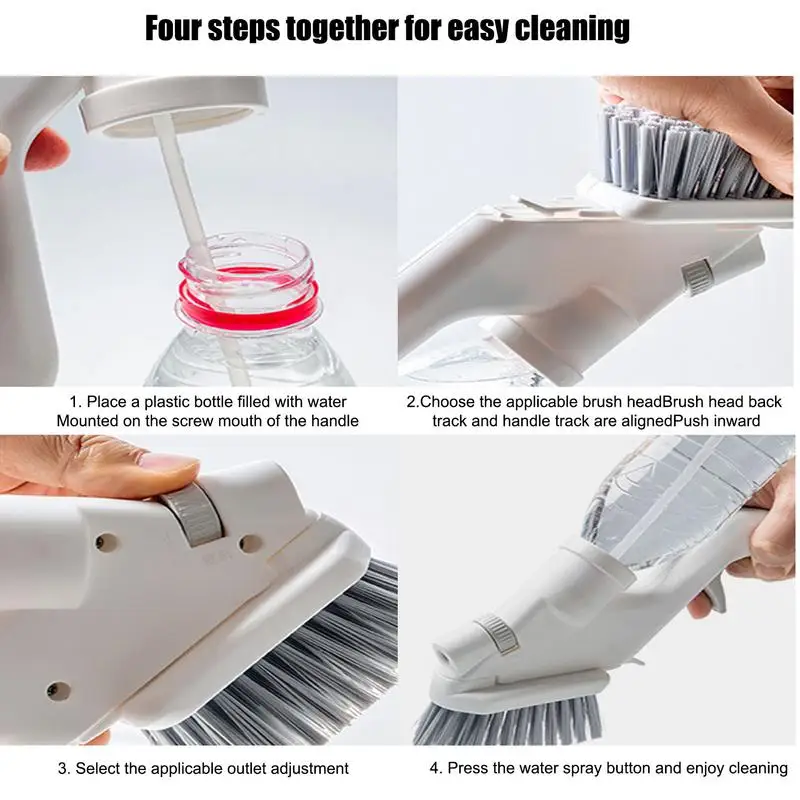 Four steps together for easy cleaning

1. Place a plastic bottle filled with water Mounted on the screw mouth of the handle

2.Choose the applicable brush headBrush head back track and handle track are alignedPush inward

3. Select the applicable outlet adjustment

4. Press the water spray button and enjoy cleaning