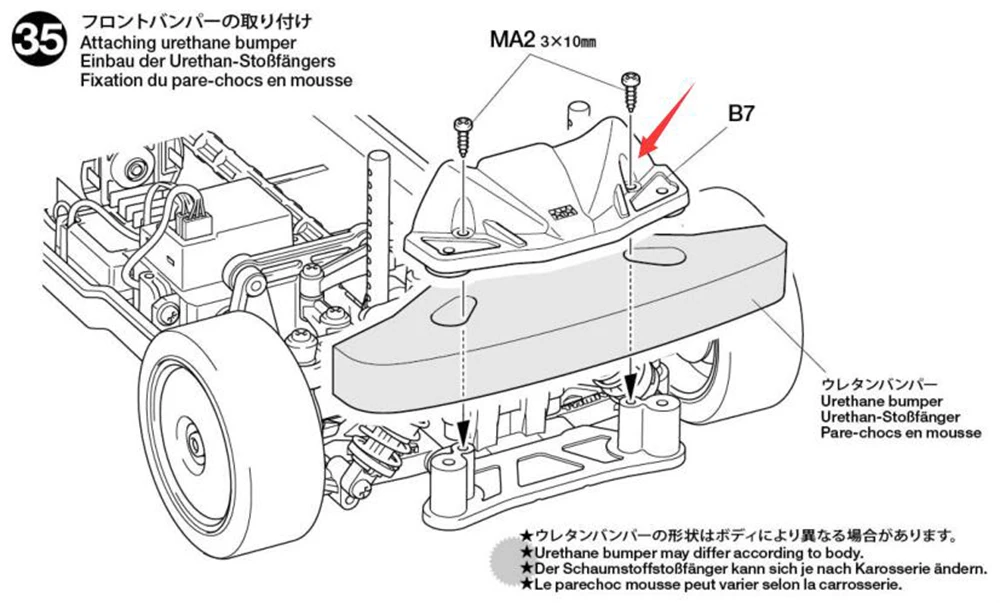 35
フロントバンパーの取り付け
Attaching urethane bumper
Einbau der Urethan-Stoßfängers
Fixation du pare-chocs en mousse

MA2 3×10㎜

B7

ウレタンバンパー
Urethane bumper
Urethan-Stoßfänger
Pare-chocs en mousse

★ウレタンバンパーの形状はボディにより異なる場合があります。
★Urethane bumper may differ according to body.
★Der Schaumstoffstoßfänger kann sich je nach Karosserie ändern.
★Le parechoc mousse peut varier selon la carrosserie.