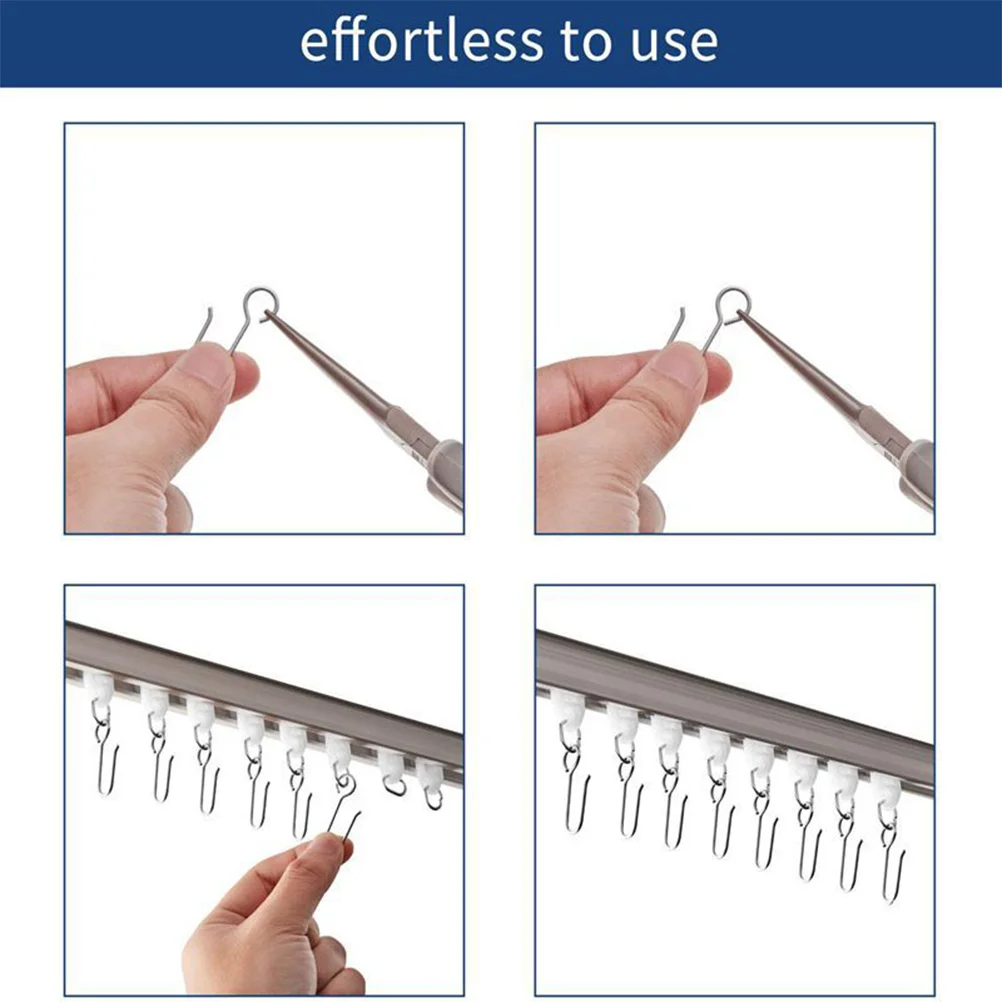 effortless to use