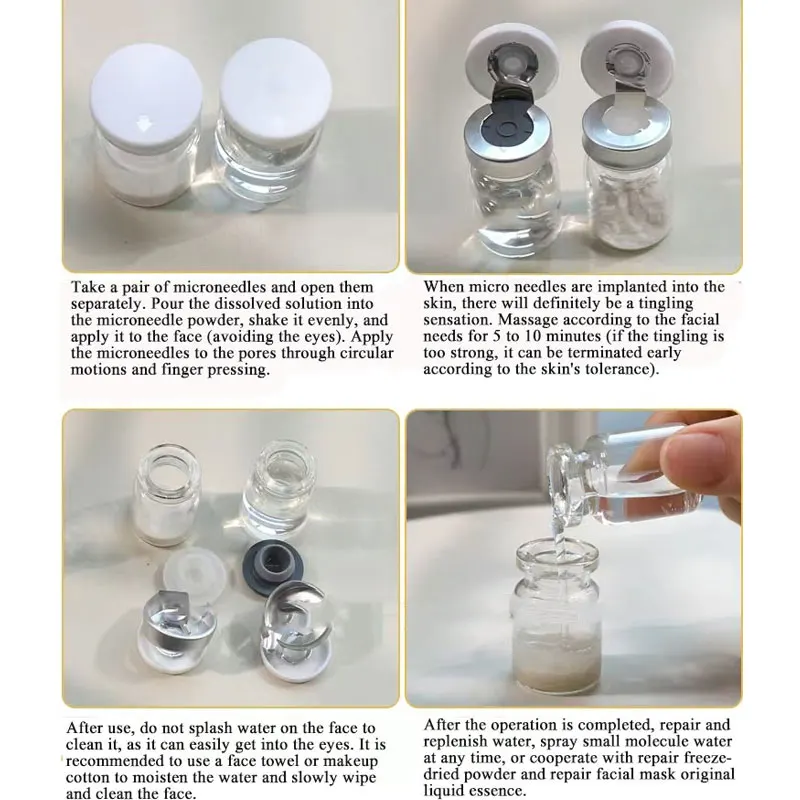 Take a pair of microneedles and open them separately. Pour the dissolved solution into the microneedle powder, shake it evenly, and apply it to the face (avoiding the eyes). Apply the microneedles to the pores through circular motions and finger pressing.

When micro needles are implanted into the skin, there will definitely be a tingling sensation. Massage according to the facial needs for 5 to 10 minutes (if the tingling is too strong, it can be terminated early according to the skin's tolerance).

After use, do not splash water on the face to clean it, as it can easily get into the eyes. It is recommended to use a face towel or makeup cotton to moisten the water and slowly wipe and clean the face.

After the operation is completed, repair and replenish water, spray small molecule water at any time, or cooperate with repair freeze-dried powder and repair facial mask original liquid essence.