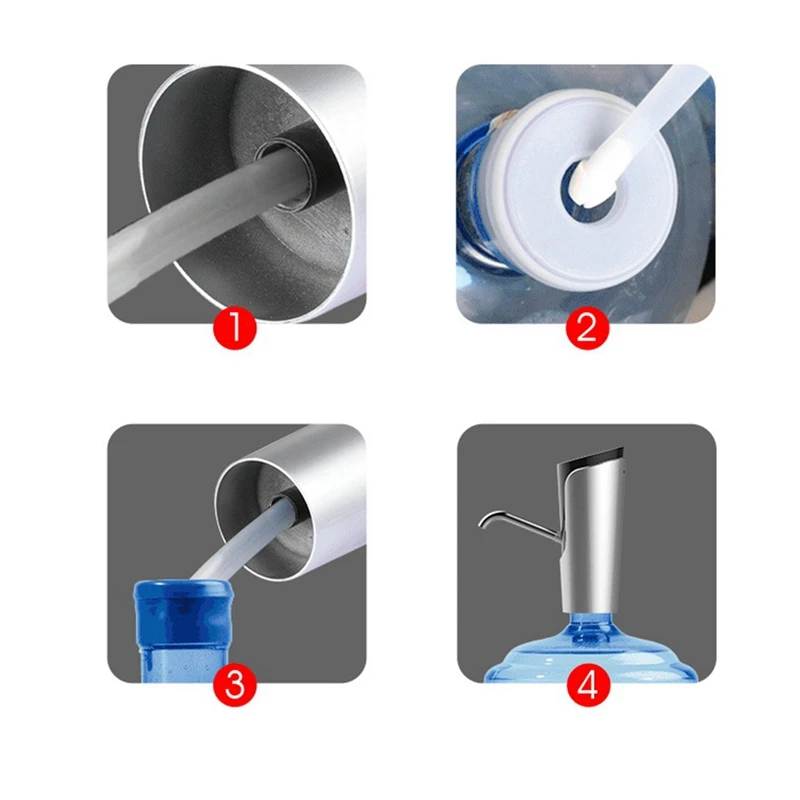 1

2

3

4