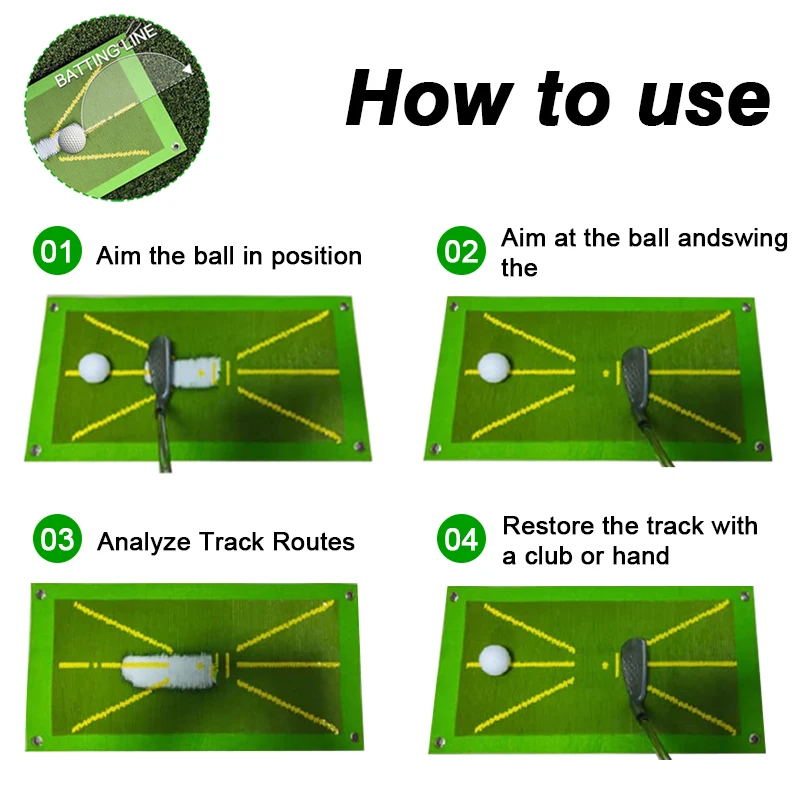 BATTING LINE

How to use

01 Aim the ball in position

02 Aim at the ball andswing the

03 Analyze Track Routes

04 Restore the track with a club or hand