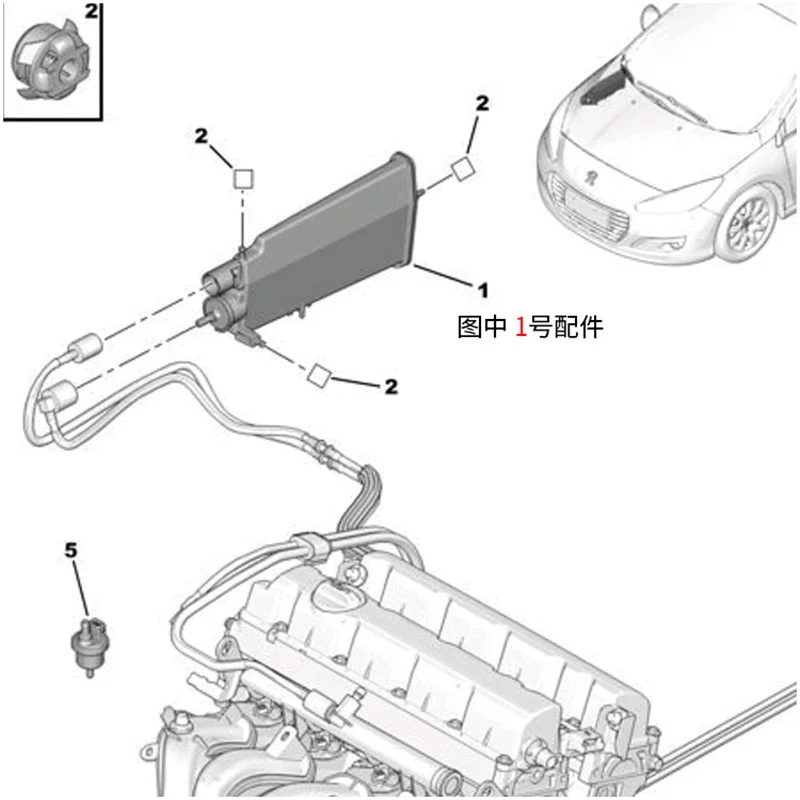 2

2

2

1

图中 1号配件

2

5