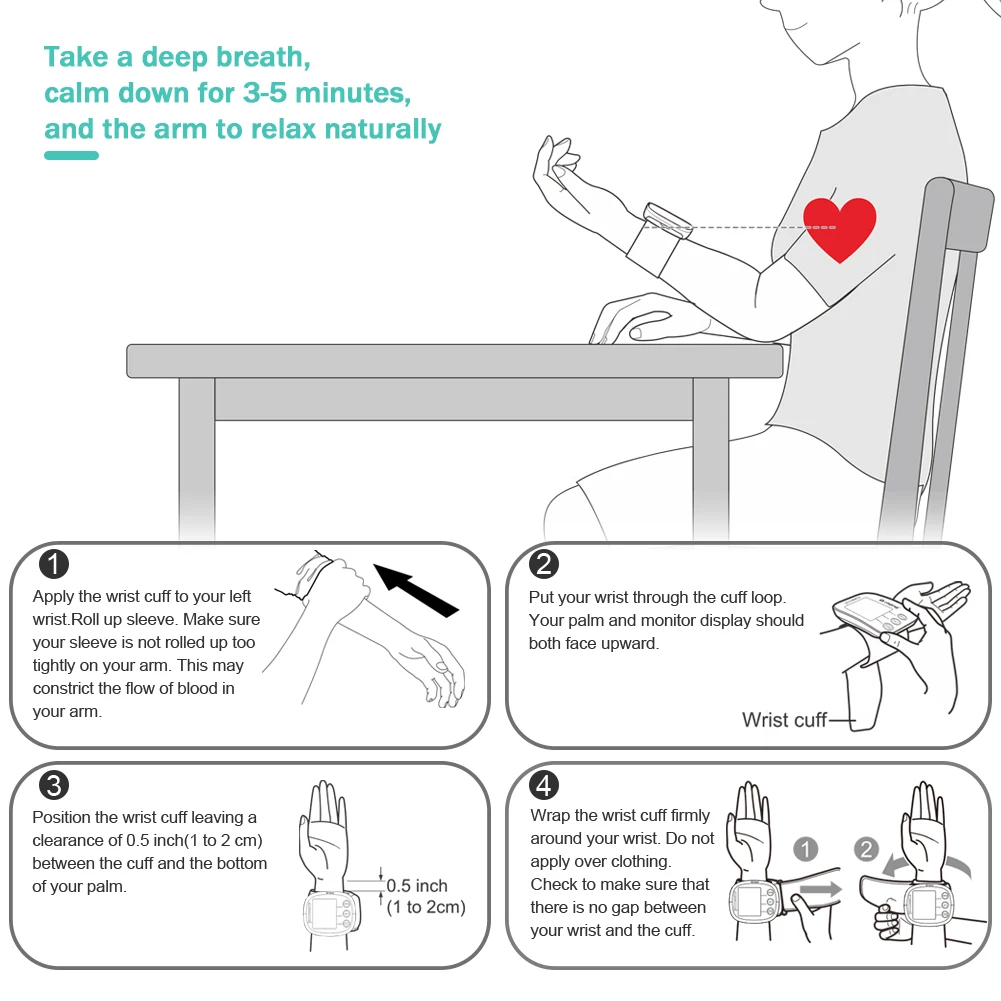 Take a deep breath,
calm down for 3-5 minutes,
and the arm to relax naturally

1
Apply the wrist cuff to your left wrist.Roll up sleeve. Make sure your sleeve is not rolled up too tightly on your arm. This may constrict the flow of blood in your arm.

2
Put your wrist through the cuff loop. Your palm and monitor display should both face upward.

Wrist cuff

3
Position the wrist cuff leaving a clearance of 0.5 inch(1 to 2 cm) between the cuff and the bottom of your palm.

0.5 inch
(1 to 2cm)

4
Wrap the wrist cuff firmly around your wrist. Do not apply over clothing. Check to make sure that there is no gap between your wrist and the cuff.

1
2