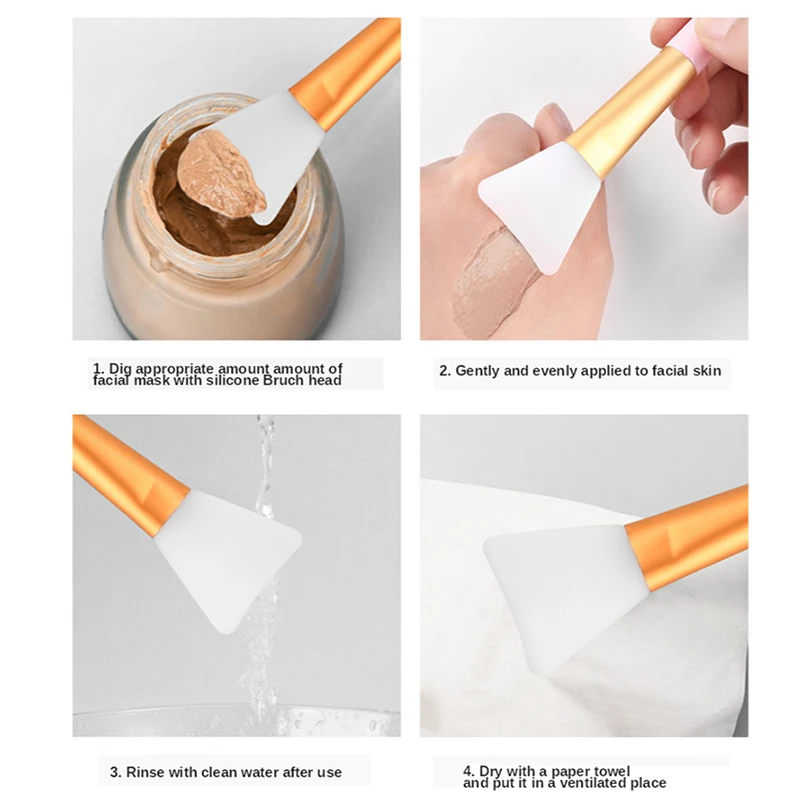 1. Dig appropriate amount amount of facial mask with silicone Bruch head

2. Gently and evenly applied to facial skin

3. Rinse with clean water after use

4. Dry with a paper towel and put it in a ventilated place