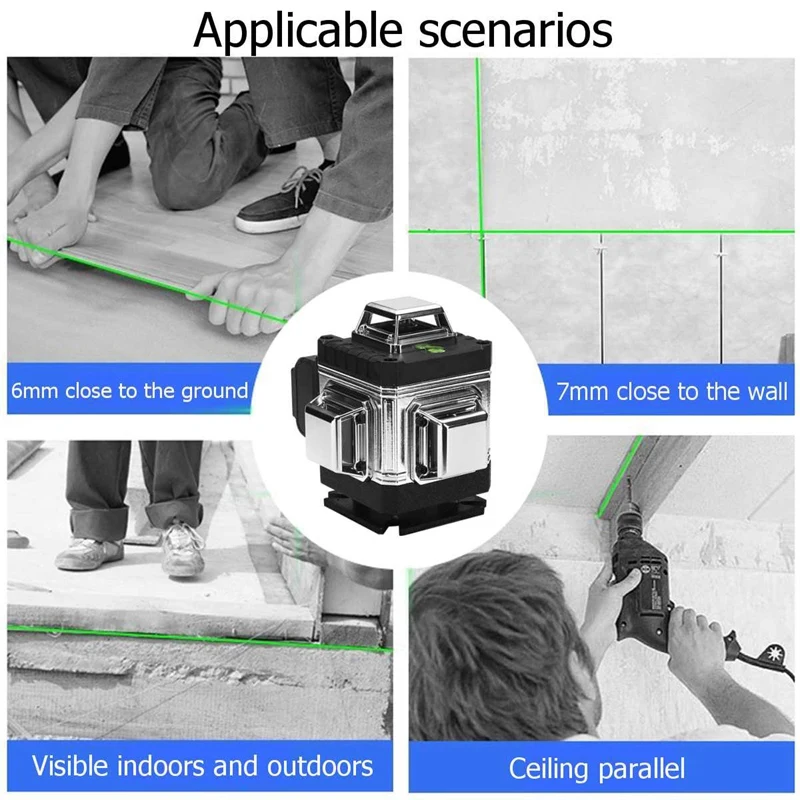 Applicable scenarios

6mm close to the ground

7mm close to the wall

Visible indoors and outdoors

Ceiling parallel