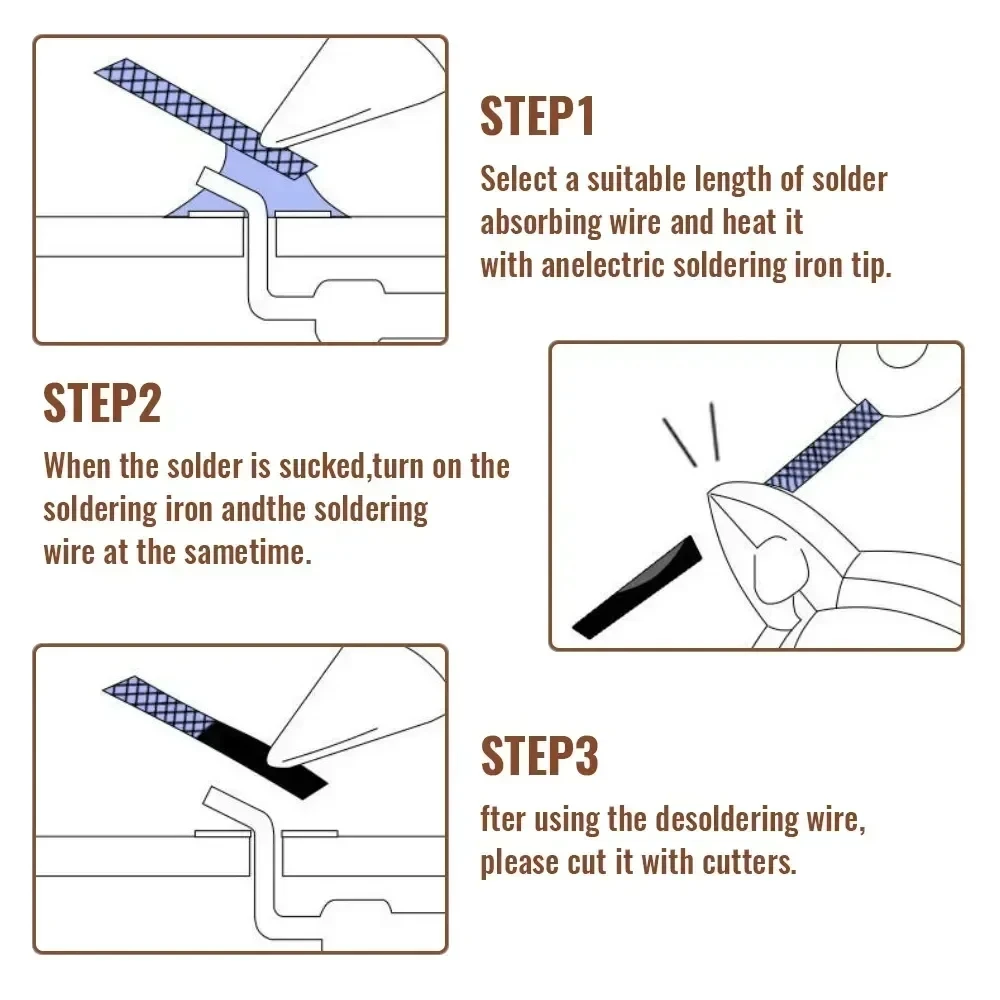 STEP1

Select a suitable length of solder absorbing wire and heat it with anelectric soldering iron tip.

STEP2

When the solder is sucked,turn on the soldering iron andthe soldering wire at the sametime.

STEP3

fter using the desoldering wire, please cut it with cutters.