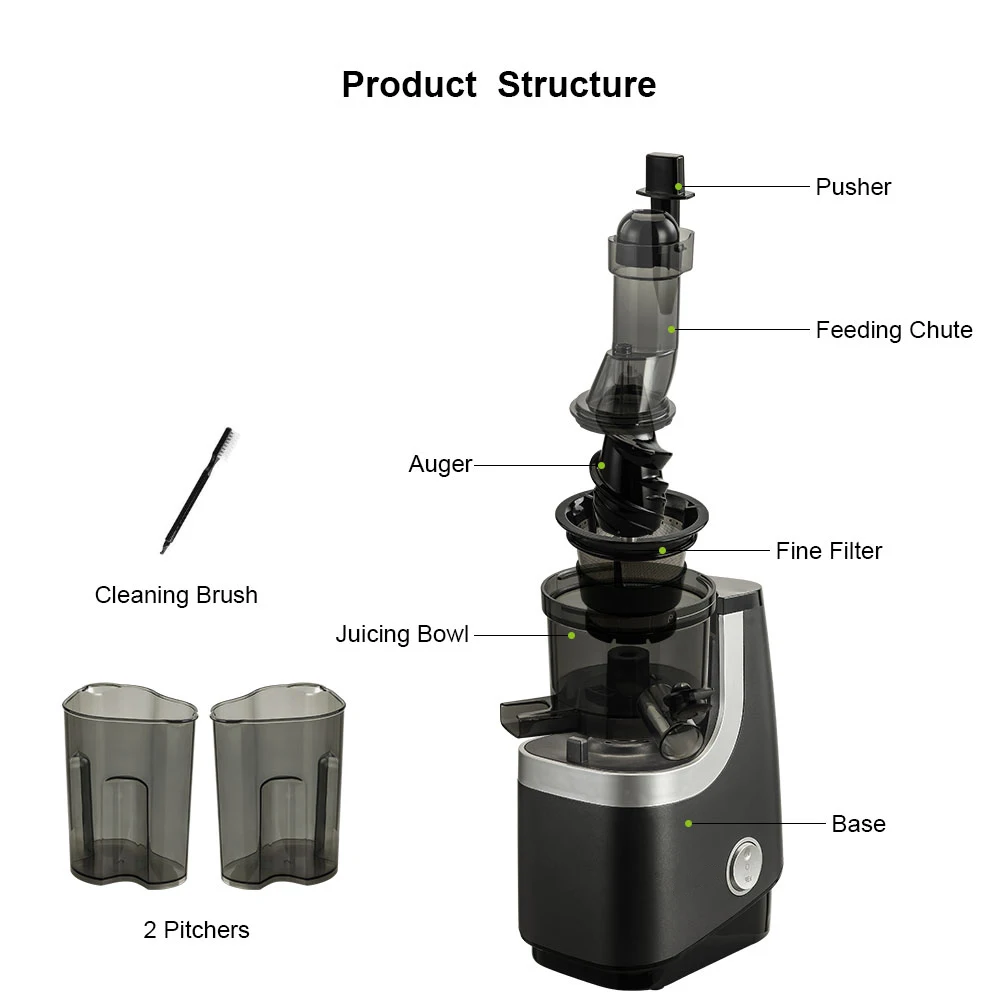 Product Structure

Pusher

Feeding Chute

Auger

Fine Filter

Cleaning Brush

Juicing Bowl

Base

2 Pitchers