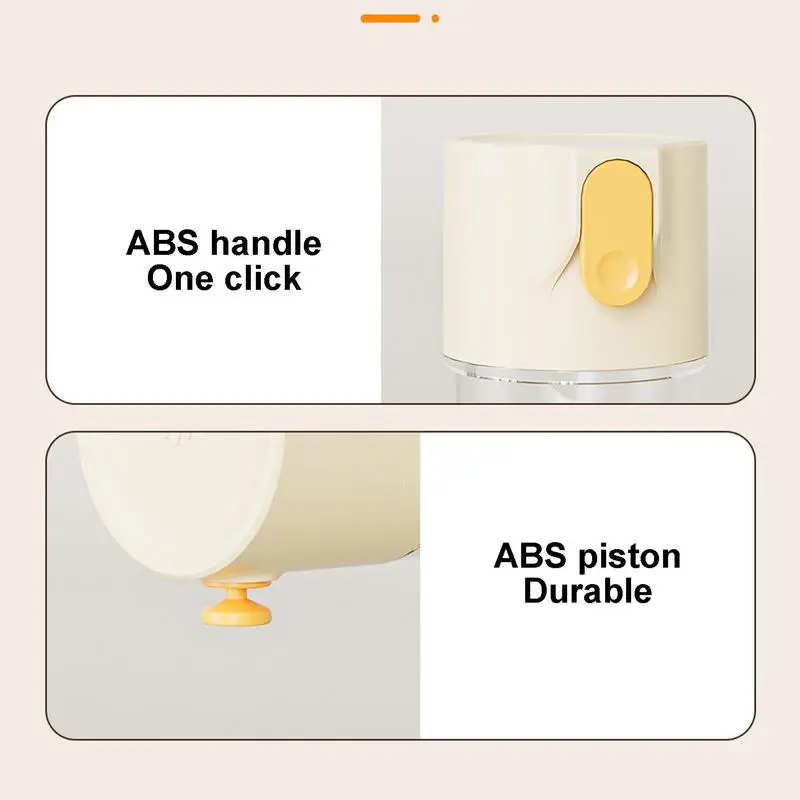 ABS handle
One click

ABS piston
Durable