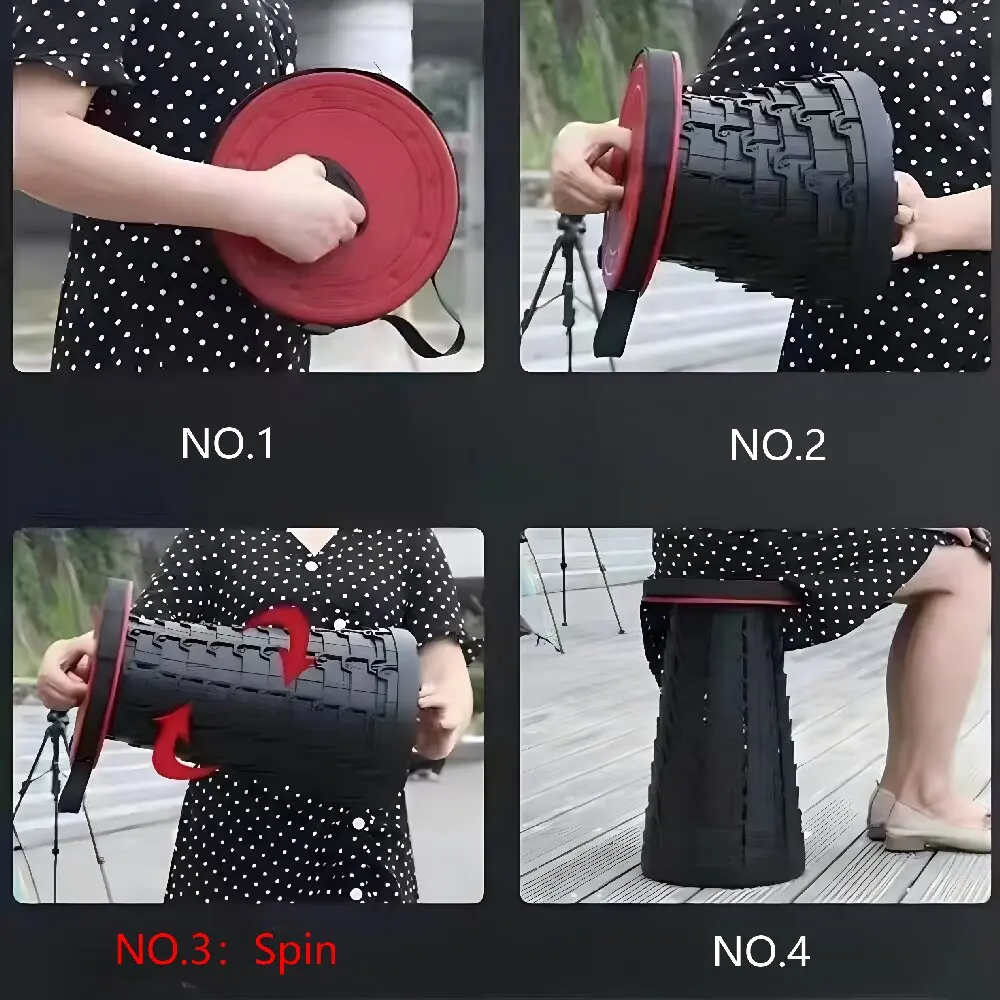 NO.1

NO.2

NO.3：Spin

NO.4