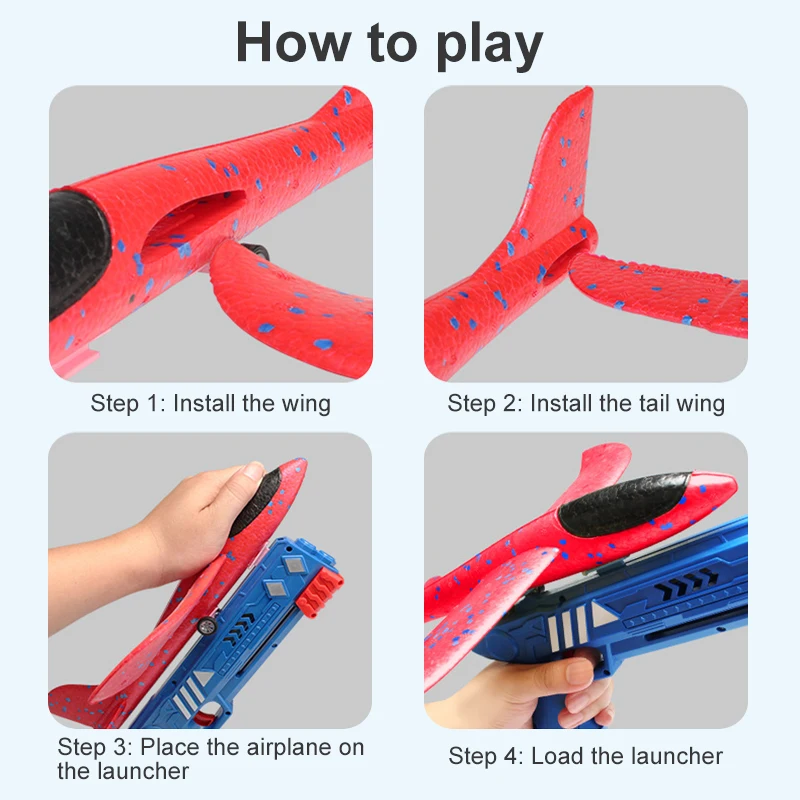 How to play

Step 1: Install the wing

Step 2: Install the tail wing

Step 3: Place the airplane on the launcher

Step 4: Load the launcher